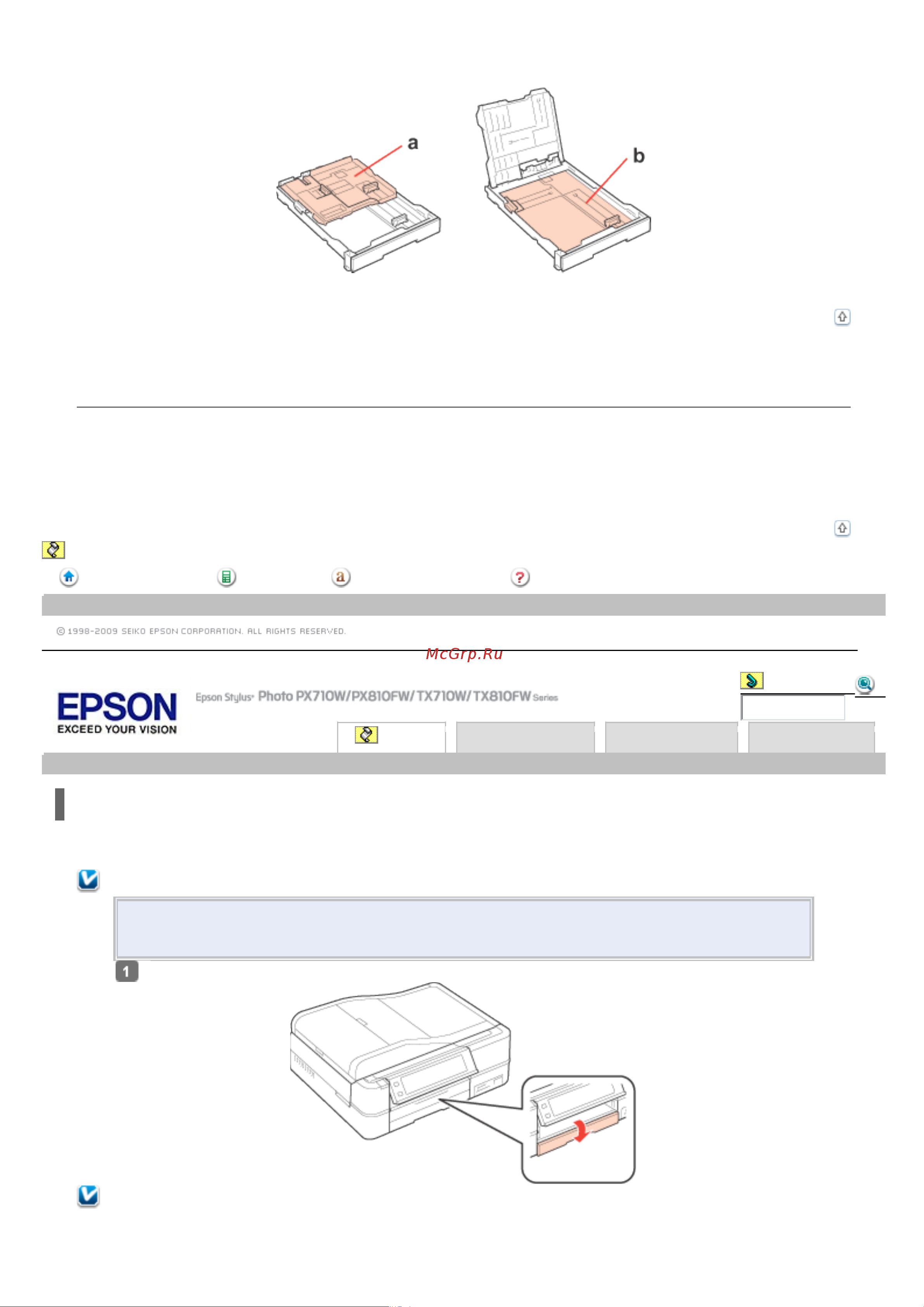 a

b

© 1998-2009 SEIKO EPSON CORPORATION. ALL RIGHTS RESERVED.

McGrp.Ru

EPSON
EXCEED YOUR VISION

Epson Stylus Photo PX710W/PX810FW/TX710W/TX810FW Series

1