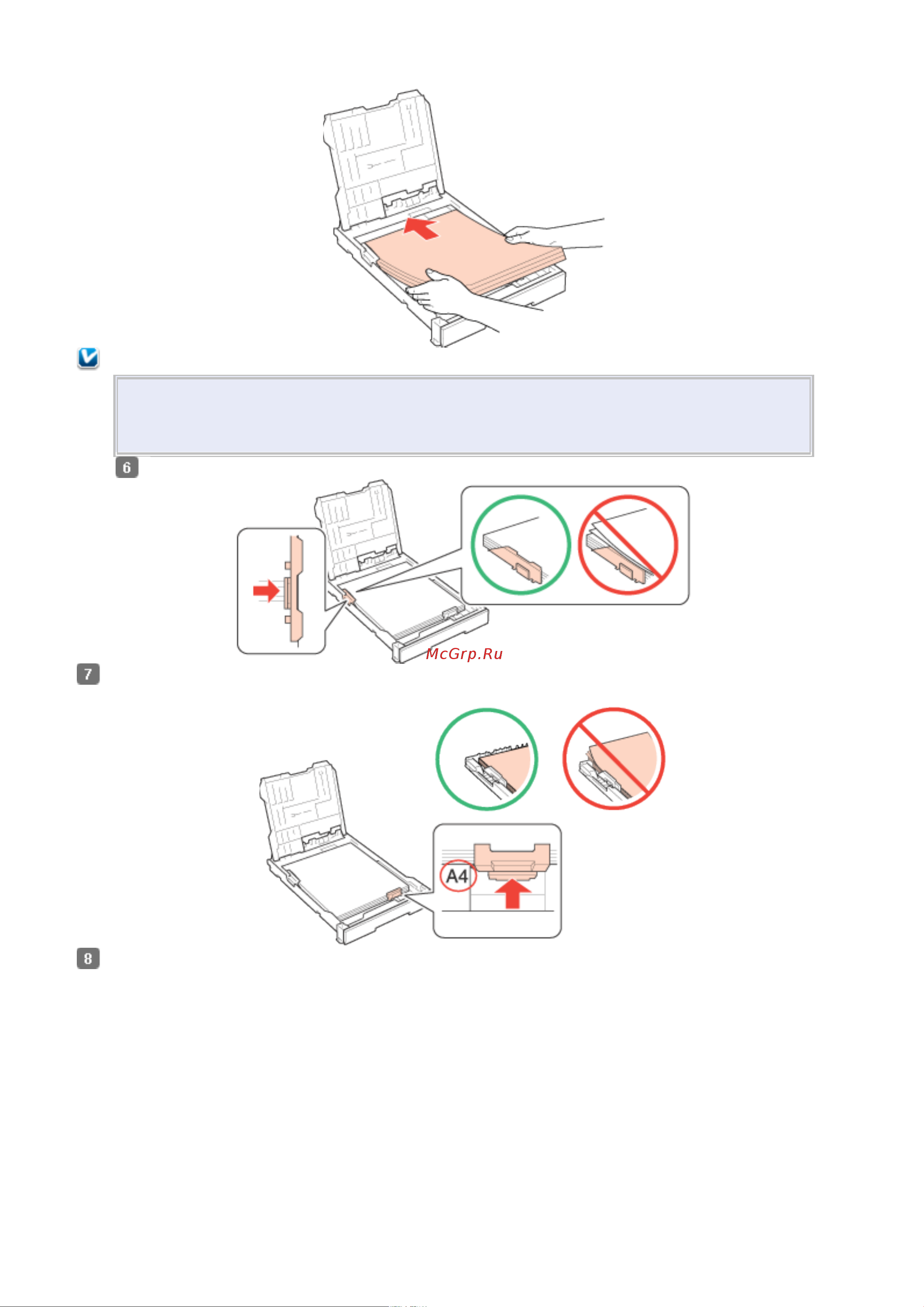 6

McGrp.Ru

7

A4

8