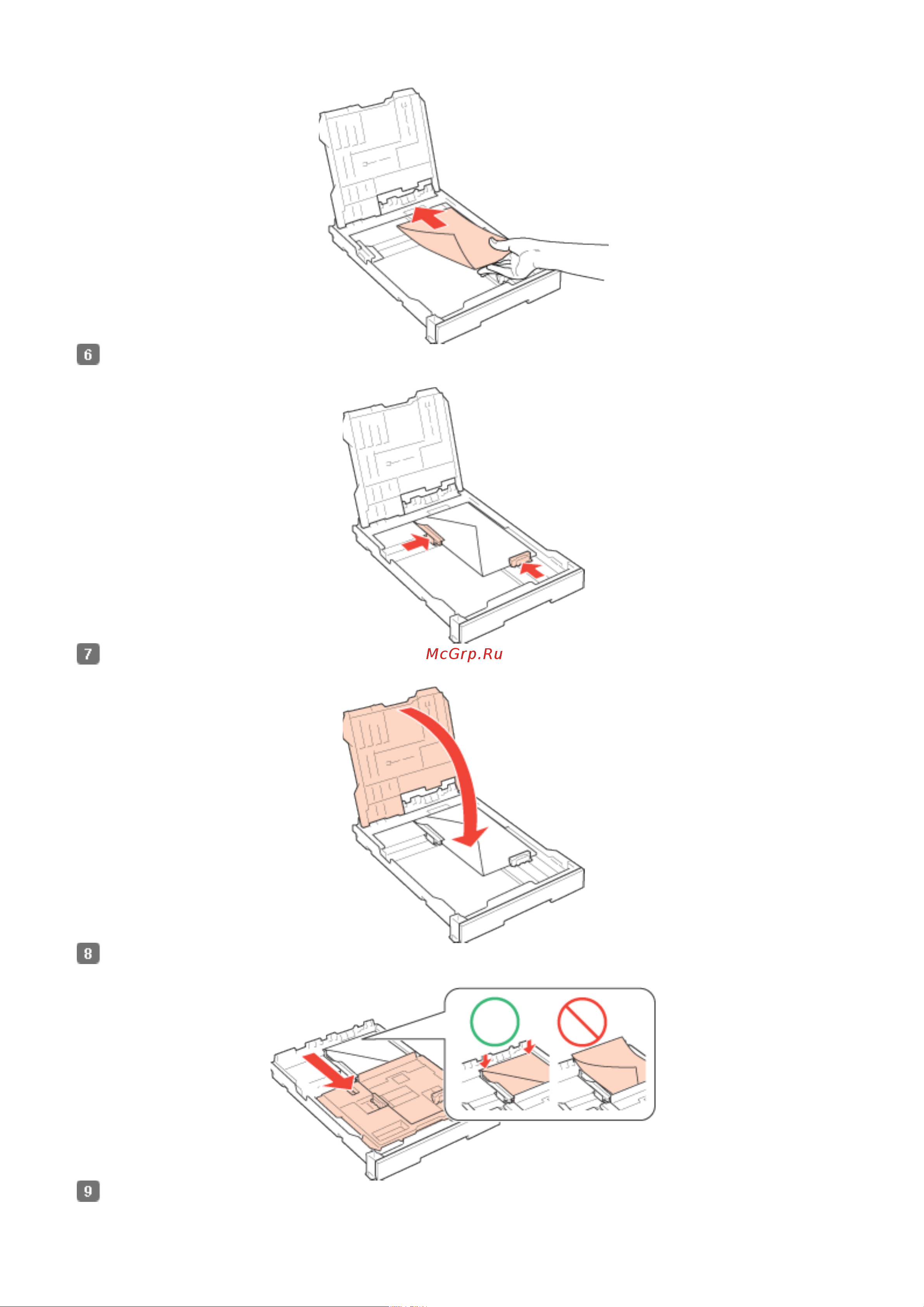 6

7

McGrp.Ru

8

9