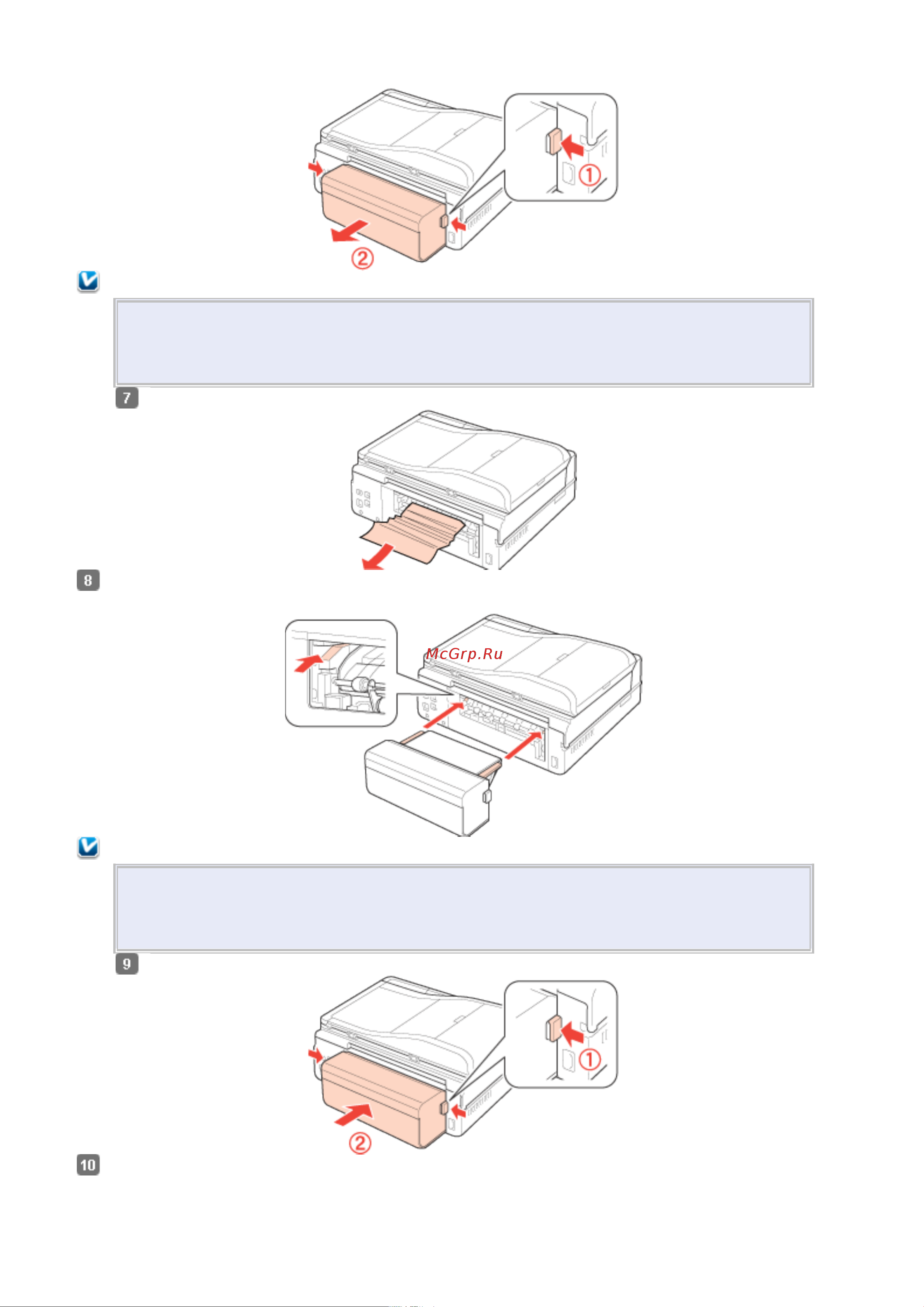 ①

②

7

8

McGrp.Ru

9

①

②

10