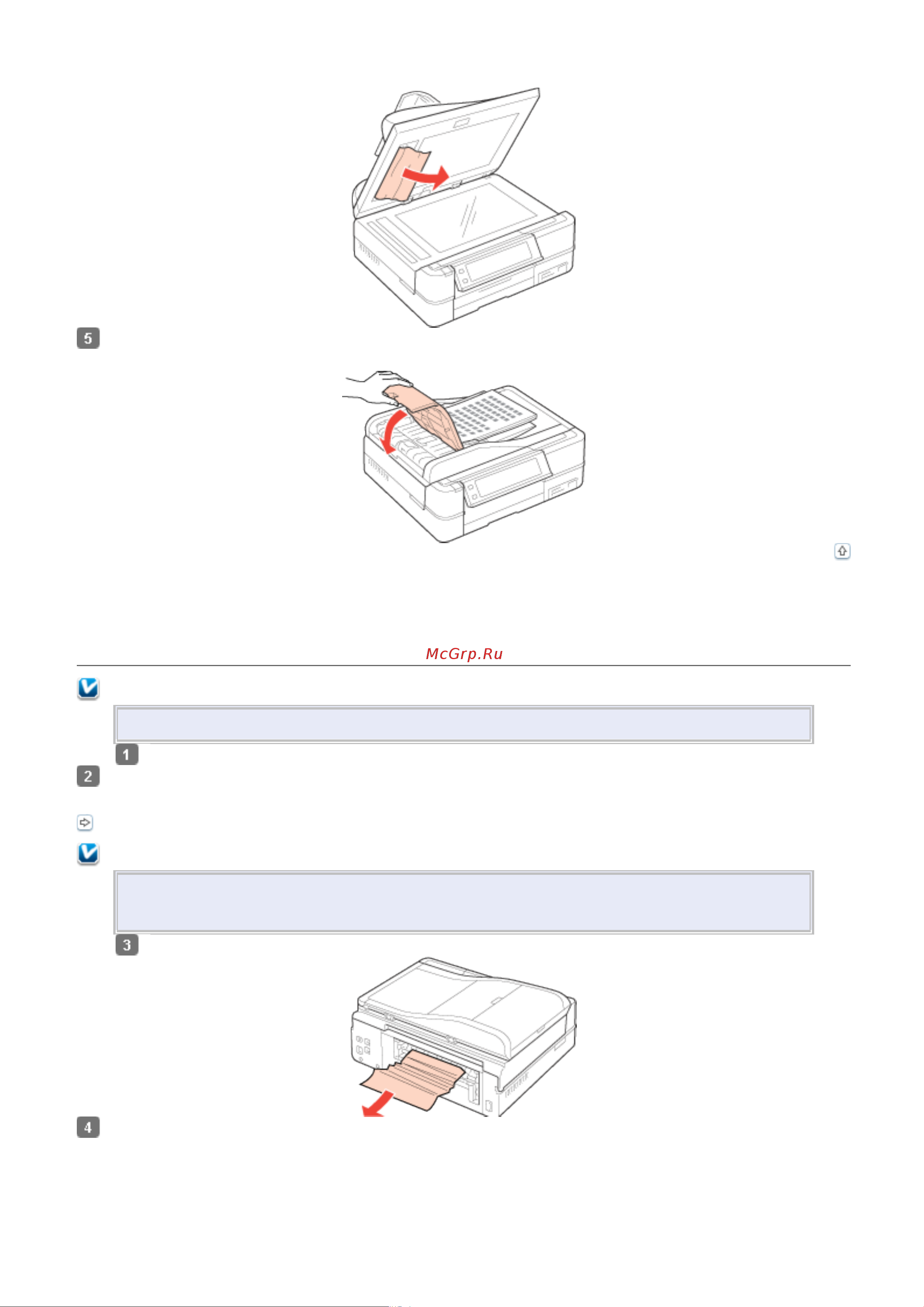 5

McGrp.Ru

1

2

3

4