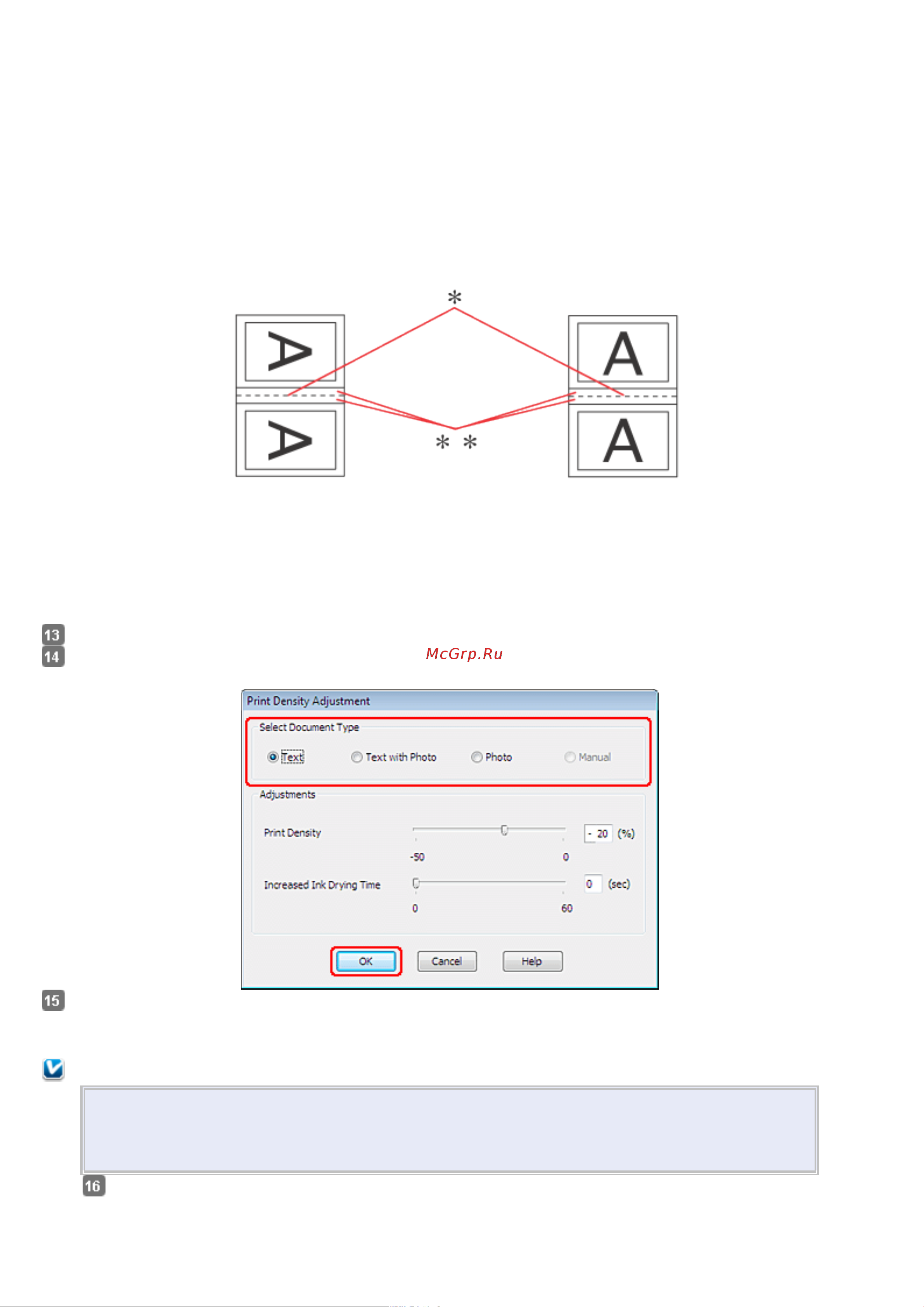 *

A

A

A

A

* *

13
14

McGrp.Ru

Print Density Adjustment

Select Document Type

Text

Text with Photo

Photo

Manual

Adjustments

Print Density

- 20 (%)

-50

0

Increased Ink Drying Time

0 (sec)

0

60

OK

Cancel

Help

15

16