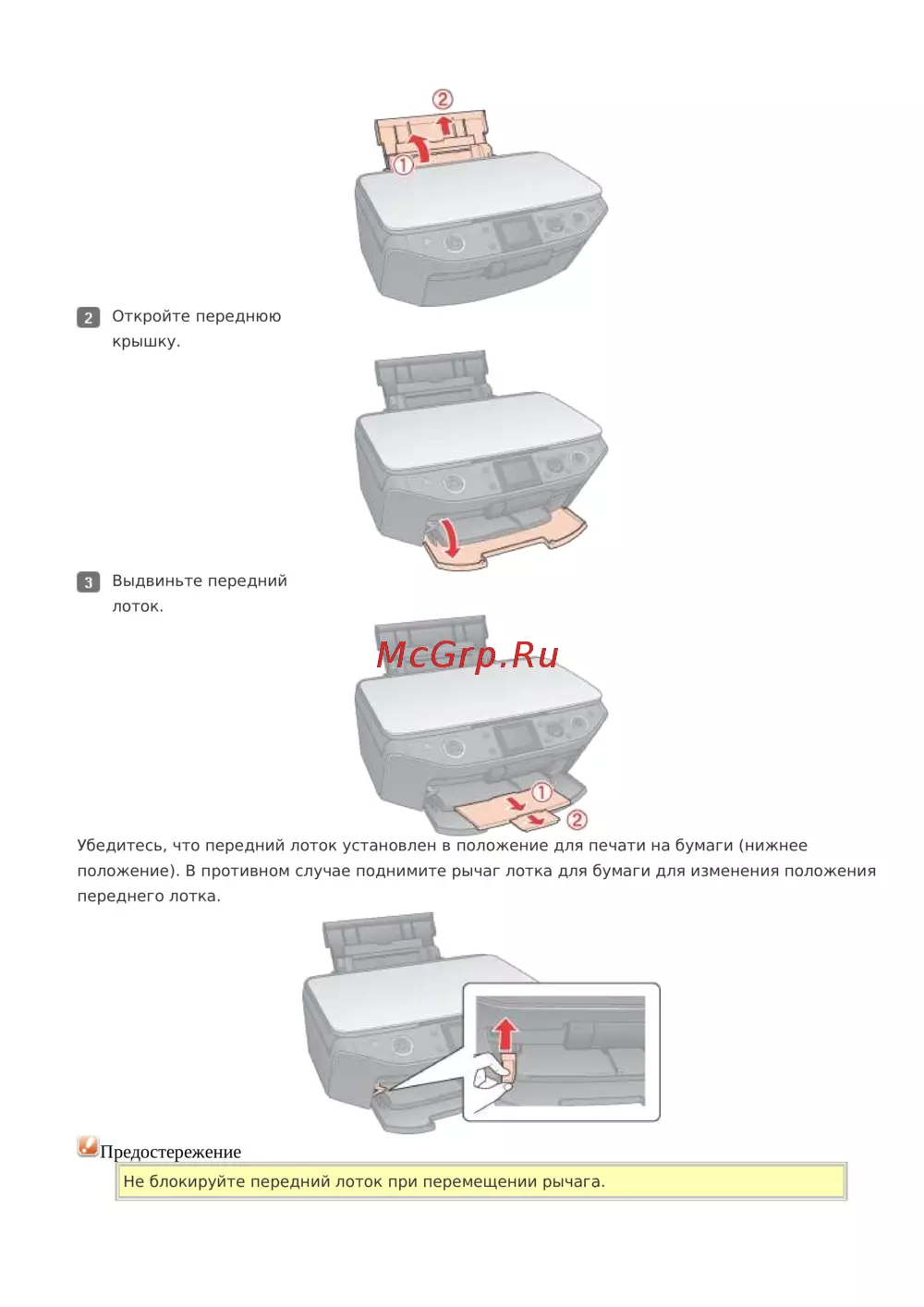 ②
①

2 Откройте переднюю крышку.

3 Выдвиньте передний лоток.

McGrp.Ru

①
②

Убедитесь, что передний лоток установлен в положение для печати на бумаги (нижнее положение). В противном случае поднимите рычаг лотка для бумаги для изменения положения переднего лотка.

Предостережение

Не блокируйте передний лоток при перемещении рычага.