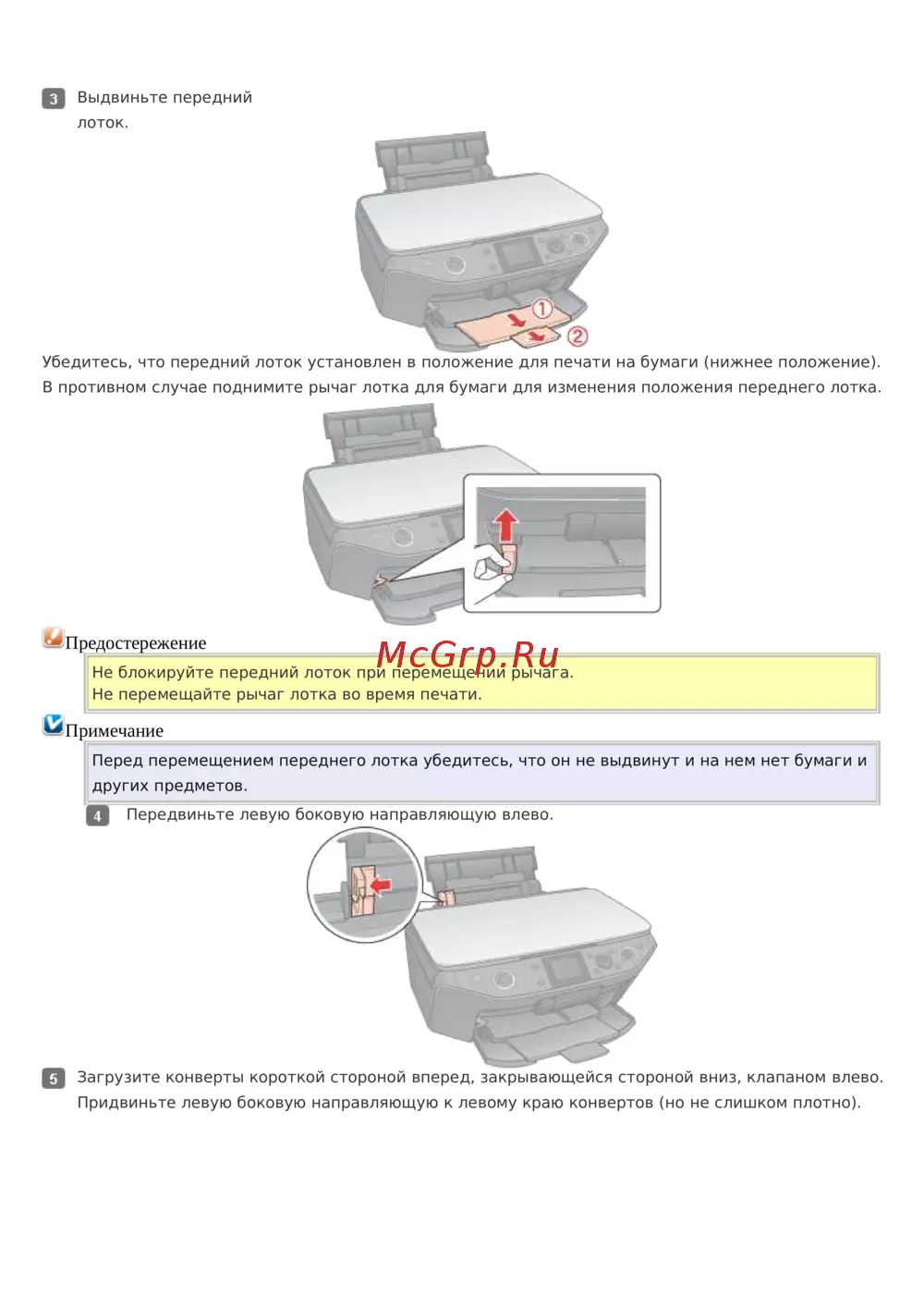 3 Выдвиньте передний лоток.

①
②

Убедитесь, что передний лоток установлен в положение для печати на бумаги (нижнее положение). В противном случае поднимите рычаг лотка для бумаги для изменения положения переднего лотка.

Предостережение

McGrp.Ru

Не блокируйте передний лоток при перемещении рычага.
Не перемещайте рычаг лотка во время печати.

Примечание

Перед перемещением переднего лотка убедитесь, что он не выдвинут и на нем нет бумаги и других предметов.

4 Передвиньте левую боковую направляющую влево.

5 Загрузите конверты короткой стороной вперед, закрывающейся стороной вниз, клапаном влево. Придвиньте левую боковую направляющую к левому краю конвертов (но не слишком плотно).