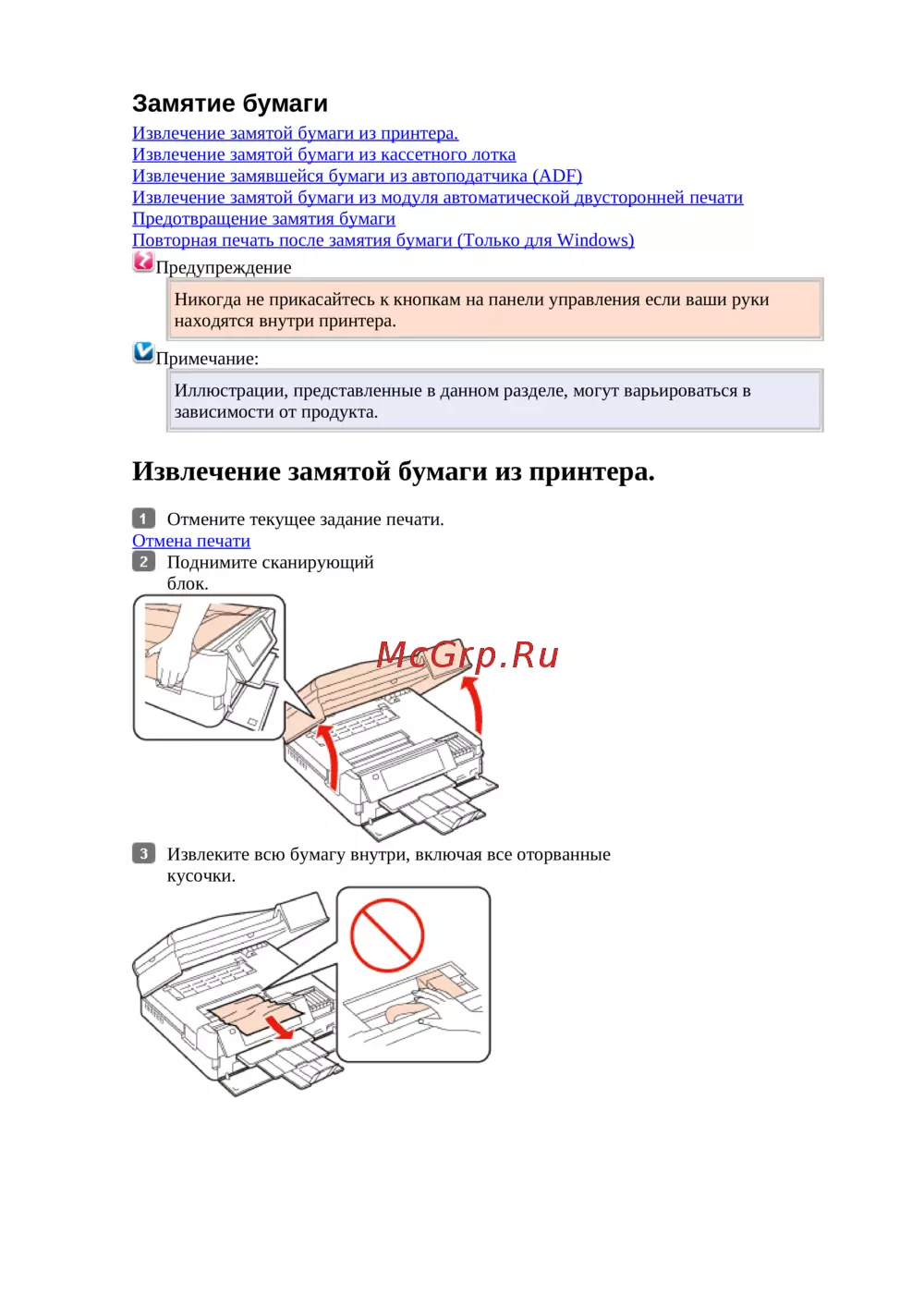 Замятие бумаги

Извлечение замятой бумаги из принтера.
Извлечение замятой бумаги из кассетного лотка
Извлечение замявшейся бумаги из автоподатчика (ADF)
Извлечение замятой бумаги из модуля автоматической двусторонней печати
Предотвращение замятия бумаги
Повторная печать после замятия бумаги (Только для Windows)

Предупреждение

Никогда не прикасайтесь к кнопкам на панели управления если ваши руки находятся внутри принтера.

Примечание:

Иллюстрации, представленные в данном разделе, могут варьироваться в зависимости от продукта.

Извлечение замятой бумаги из принтера.

1 Отмените текущее задание печати.
Отмена печати
2 Поднимите сканирующий блок.

McGrp.Ru

3 Извлеките всю бумагу внутри, включая все оторванные кусочки.