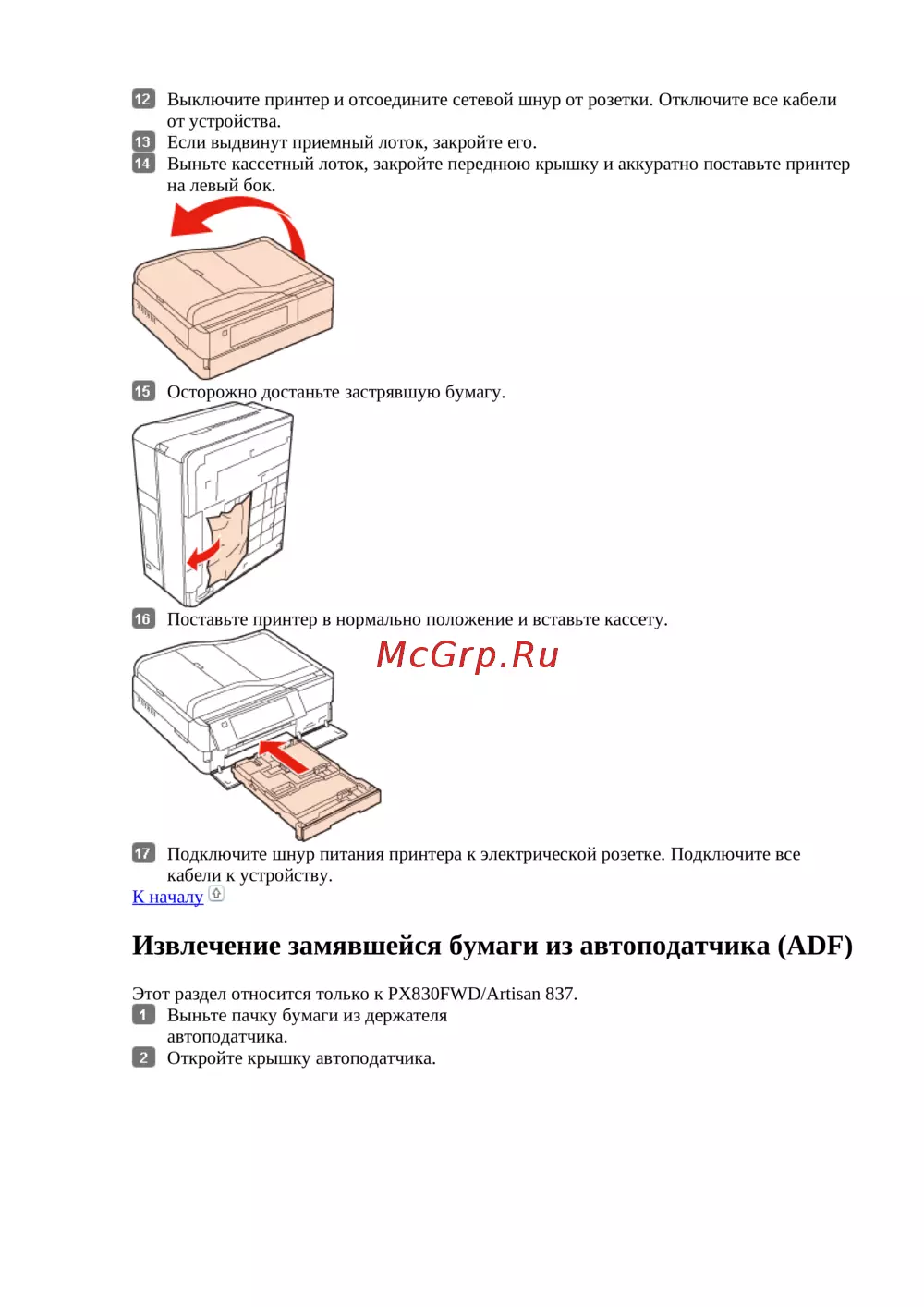 12 Выключите принтер и отсоедините сетевой шнур от розетки. Отключите все кабели от устройства.
13 Если выдвинут приемный лоток, закройте его.
14 Выньте кассетный лоток, закройте переднюю крышку и аккуратно поставьте принтер на левый бок.

15 Осторожно достаньте застрявшую бумагу.

16 Поставьте принтер в нормально положение и вставьте кассету.

McGrp.Ru

17 Подключите шнур питания принтера к электрической розетке. Подключите все кабели к устройству.
К началу

Извлечение замявшейся бумаги из автоподатчика (ADF)

Этот раздел относится только к PX830FWD/Artisan 837.
1 Выньте пачку бумаги из держателя автоподатчика.
2 Откройте крышку автоподатчика.