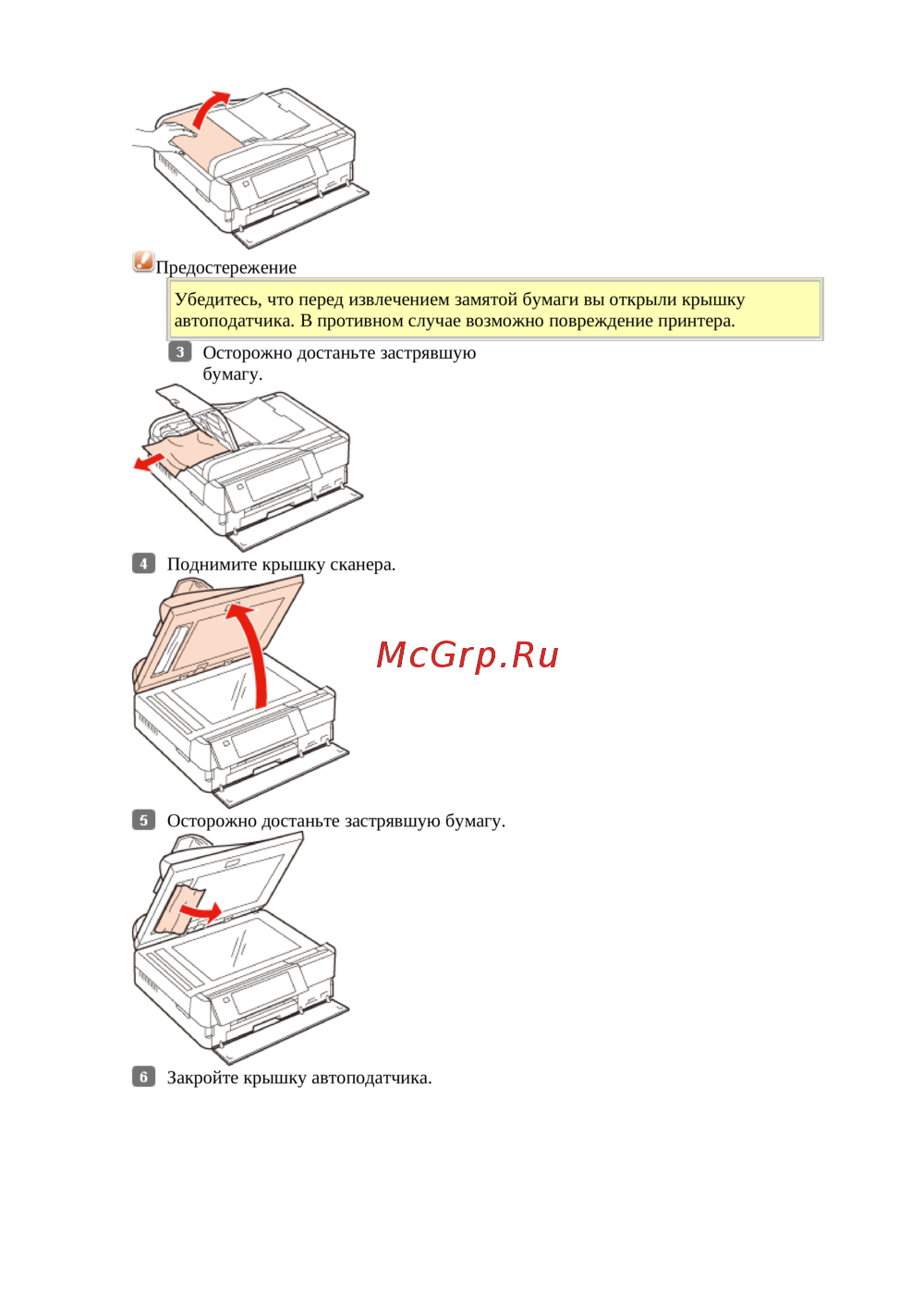 Предостережение

Убедитесь, что перед извлечением замятой бумаги вы открыли крышку автоподатчика. В противном случае возможно повреждение принтера.

3 Осторожно достаньте застрявшую бумагу.

4 Поднимите крышку сканера.

McGrp.Ru

5 Осторожно достаньте застрявшую бумагу.

6 Закройте крышку автоподатчика.