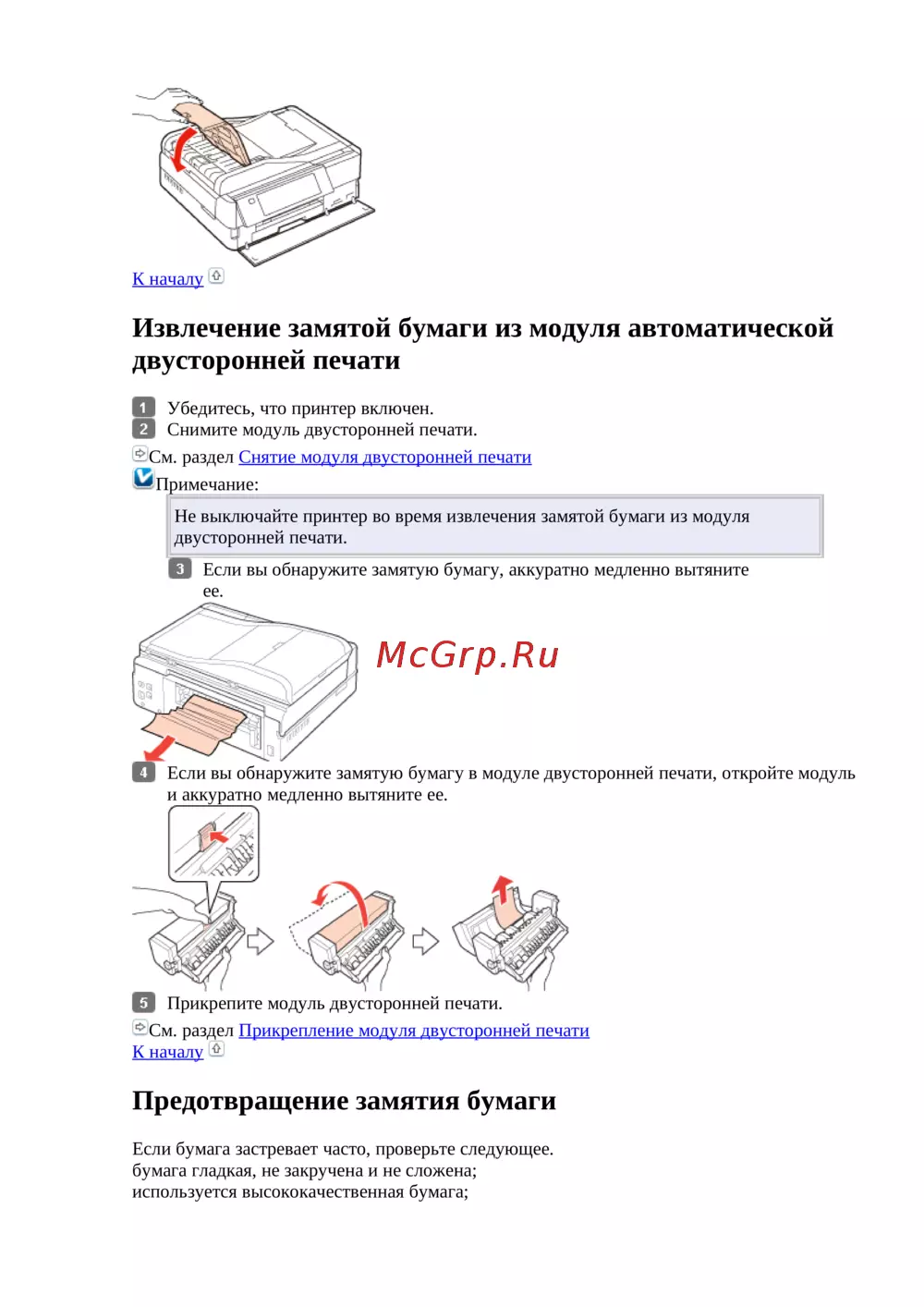 К началу

Извлечение замятой бумаги из модуля автоматической двусторонней печати

1 Убедитесь, что принтер включен.
2 Снимите модуль двусторонней печати.

См. раздел Снятие модуля двусторонней печати

Примечание:

Не выключайте принтер во время извлечения замятой бумаги из модуля двусторонней печати.

3 Если вы обнаружите замятую бумагу, аккуратно медленно вытяните ее.

McGrp.Ru

4 Если вы обнаружите замятую бумагу в модуле двусторонней печати, откройте модуль и аккуратно медленно вытяните ее.

5 Прикрепите модуль двусторонней печати.

См. раздел Прикрепление модуля двусторонней печати
К началу

Предотвращение замятия бумаги

Если бумага застревает часто, проверьте следующее.
бумага гладкая, не закручена и не сложена;
используется высококачественная бумага;