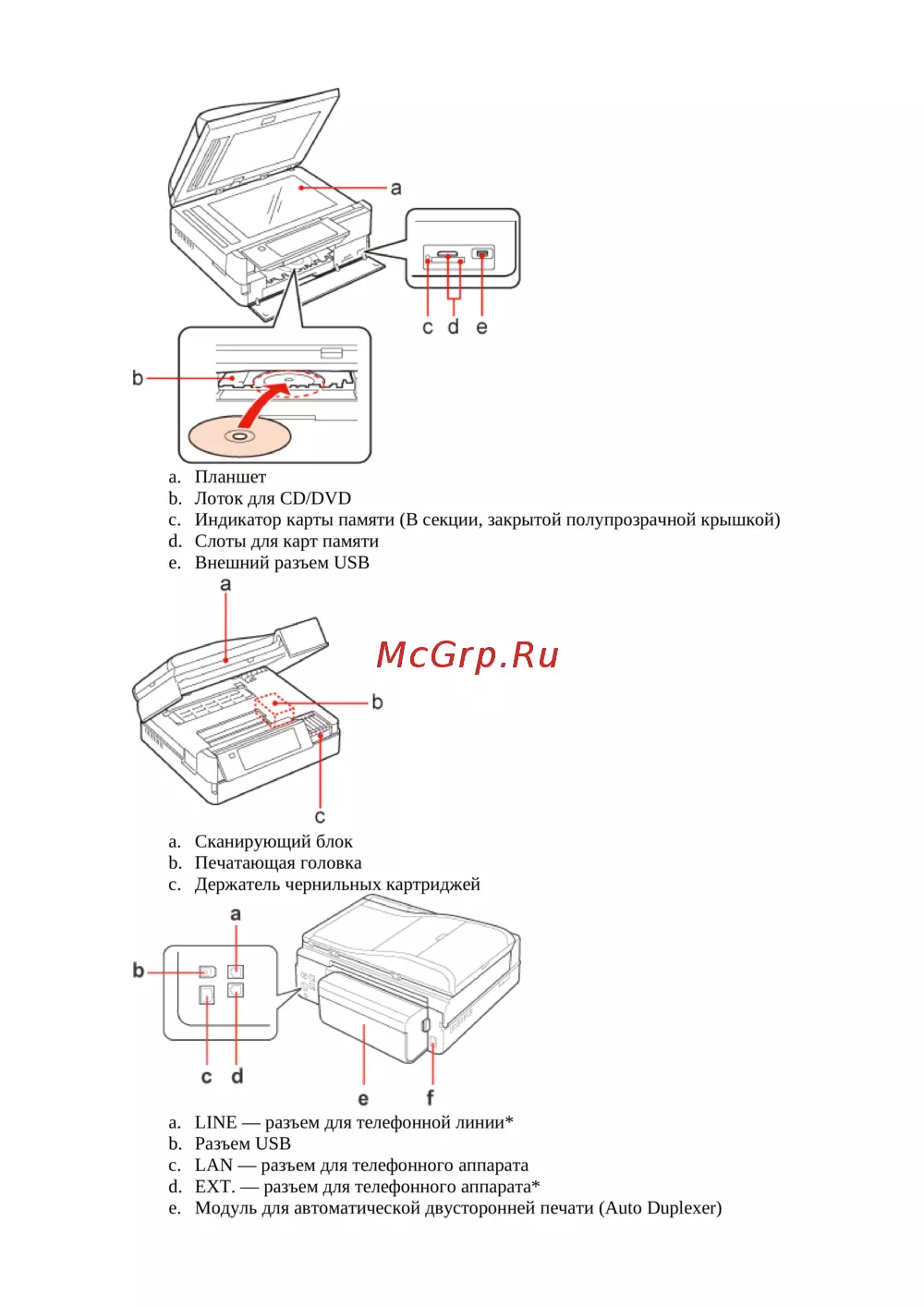 a

c d e

b

a. Планшет
b. Лоток для CD/DVD
c. Индикатор карты памяти (В секции, закрытой полупрозрачной крышкой)
d. Слоты для карт памяти
e. Внешний разъем USB

a

McGrp.Ru

b

c

a. Сканирующий блок
b. Печатающая головка
c. Держатель чернильных картриджей

a

b

c d

e f

a. LINE — разъем для телефонной линии*
b. Разъем USB
c. LAN — разъем для телефонного аппарата
d. EXT. — разъем для телефонного аппарата*
e. Модуль для автоматической двусторонней печати (Auto Duplexer)