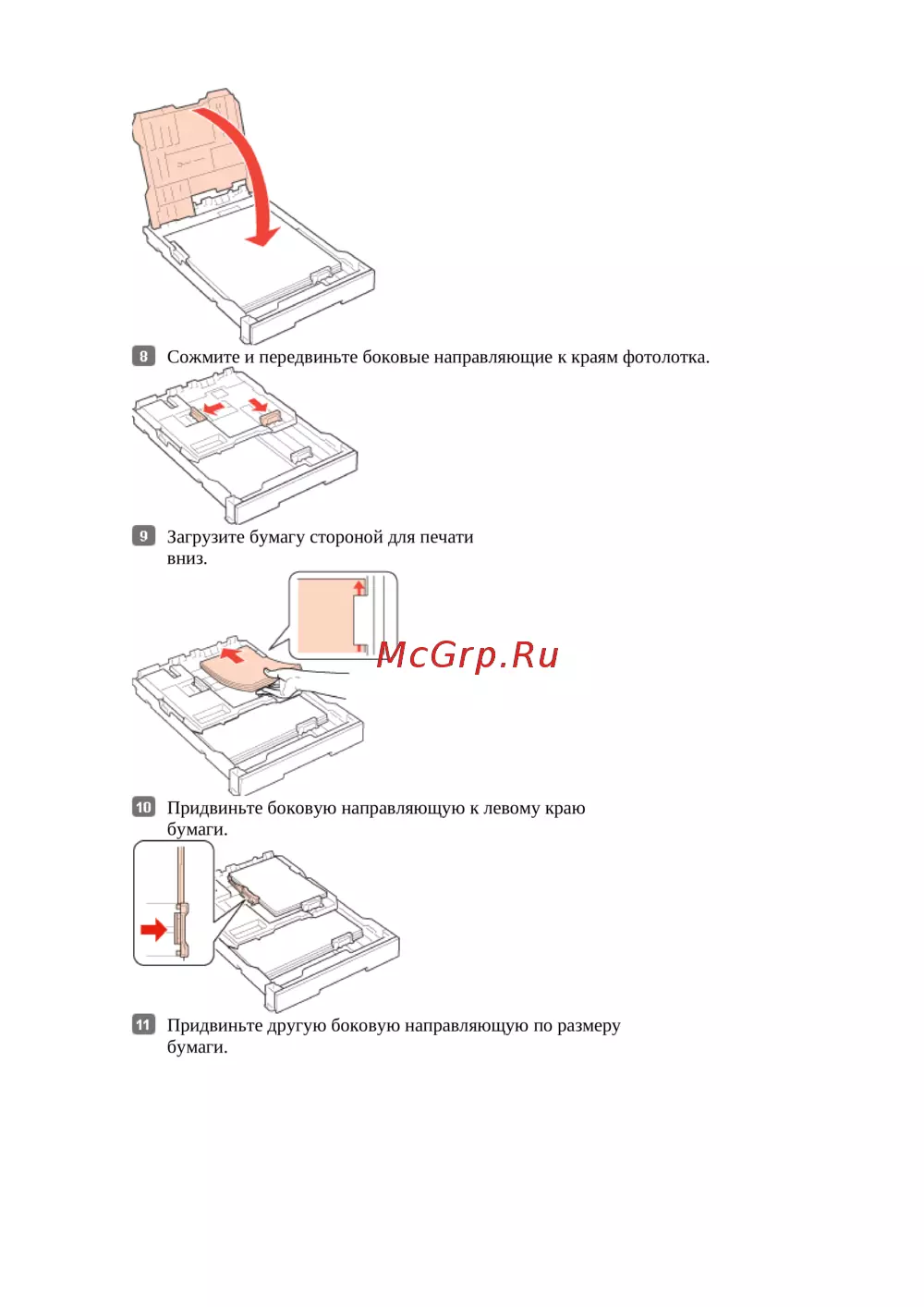 8 Сожмите и передвиньте боковые направляющие к краям фотолотка.

9 Загрузите бумагу стороной для печати вниз.

McGrp.Ru

10 Придвиньте боковую направляющую к левому краю бумаги.

11 Придвиньте другую боковую направляющую по размеру бумаги.