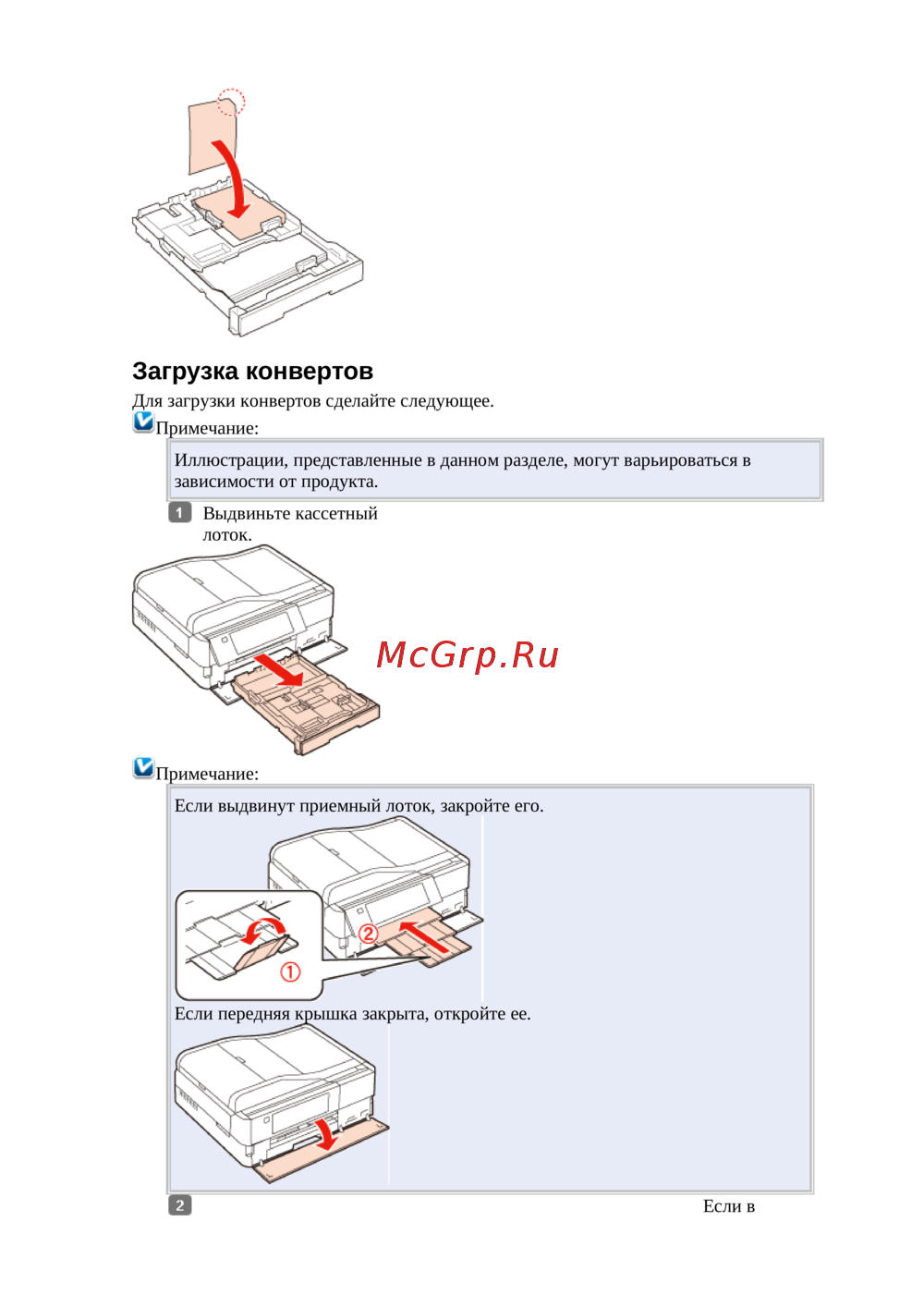 Загрузка конвертов

Для загрузки конвертов сделайте следующее.

Примечание:

Иллюстрации, представленные в данном разделе, могут варьироваться в зависимости от продукта.

1 Выдвиньте кассетный лоток.

McGrp.Ru

Примечание:

Если выдвинут приемный лоток, закройте его.

②

①

Если передняя крышка закрыта, откройте ее.

2

Если в