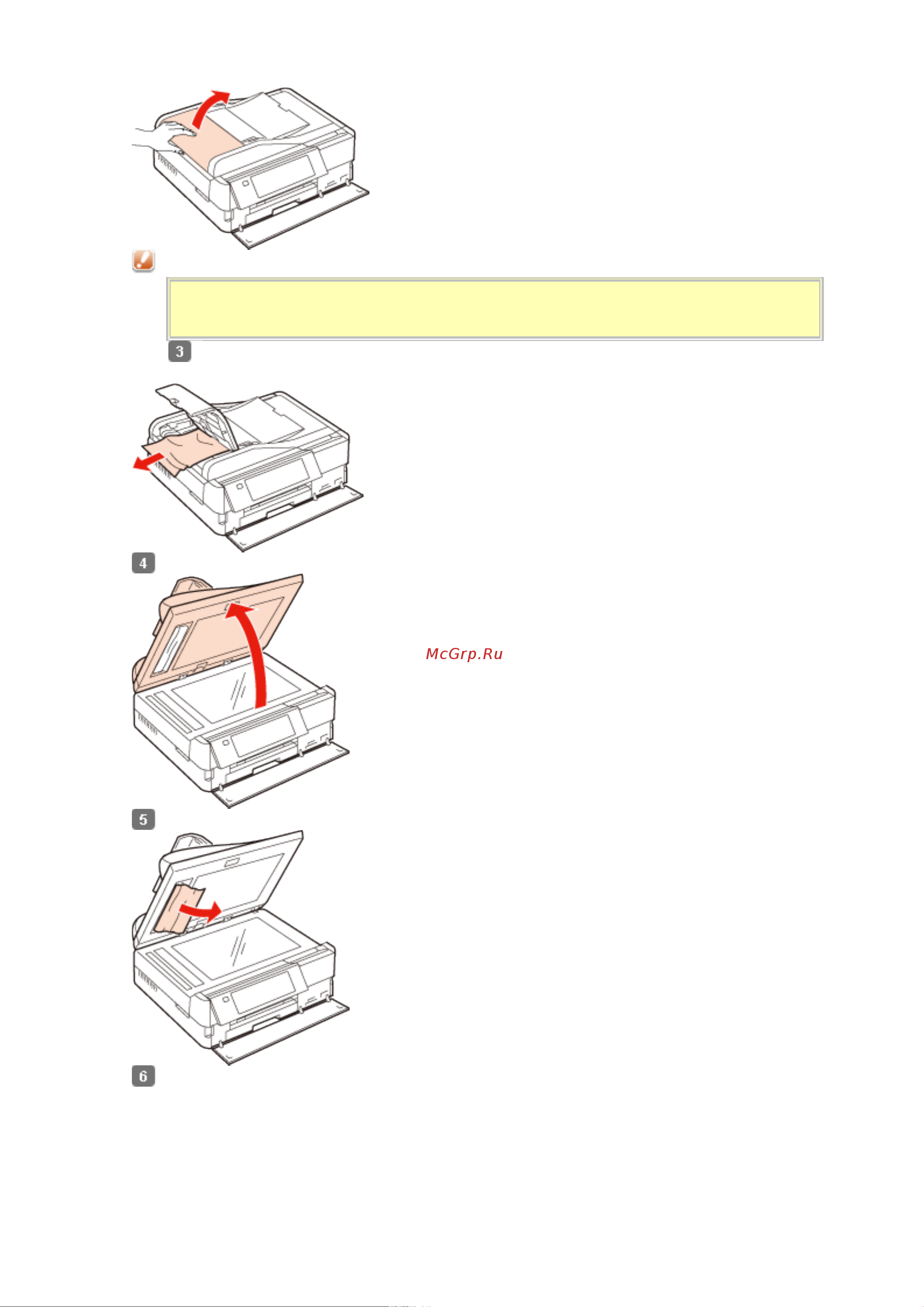 3

4

McGrp.Ru

5

6