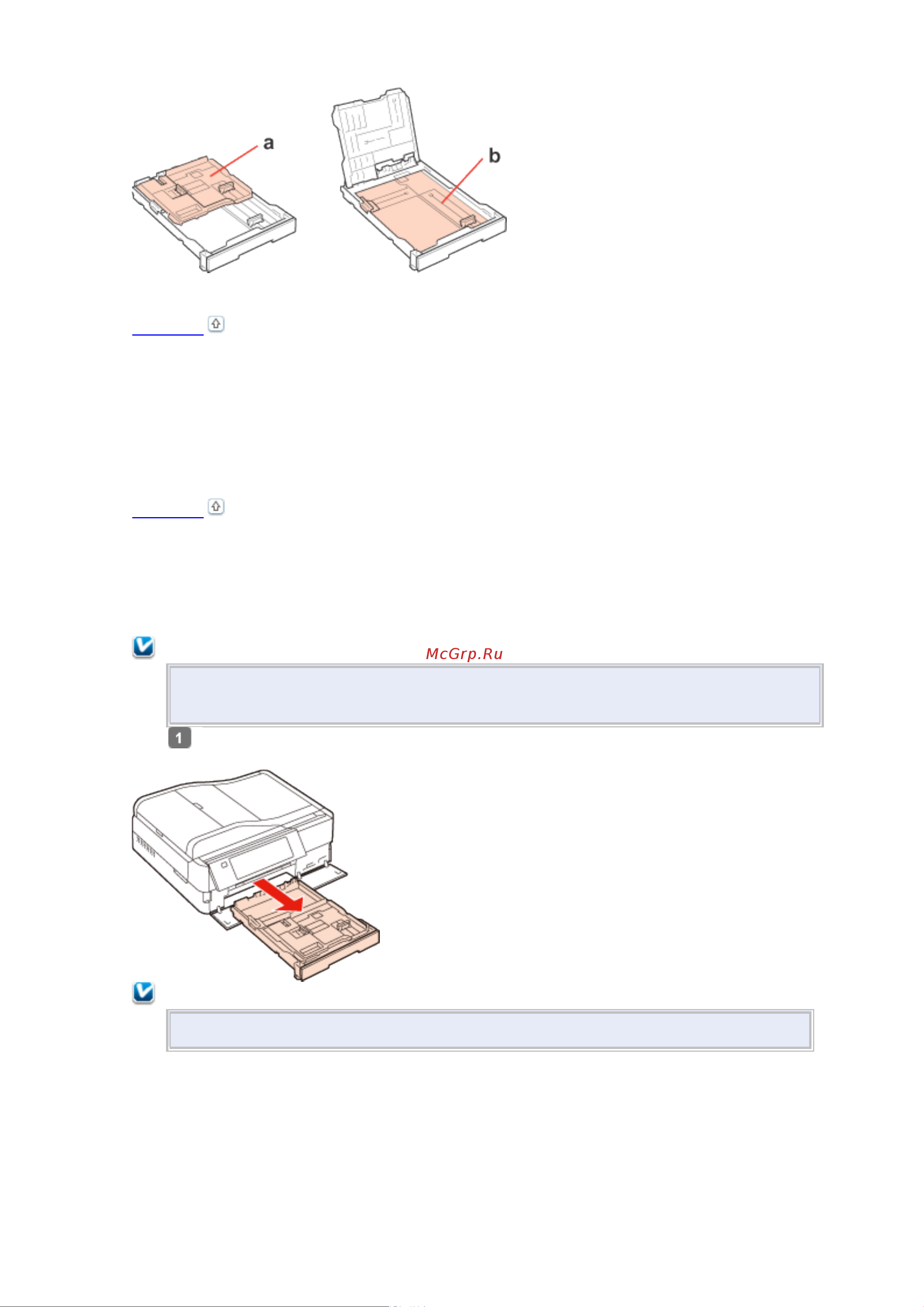 a

b

McGrp.Ru

1