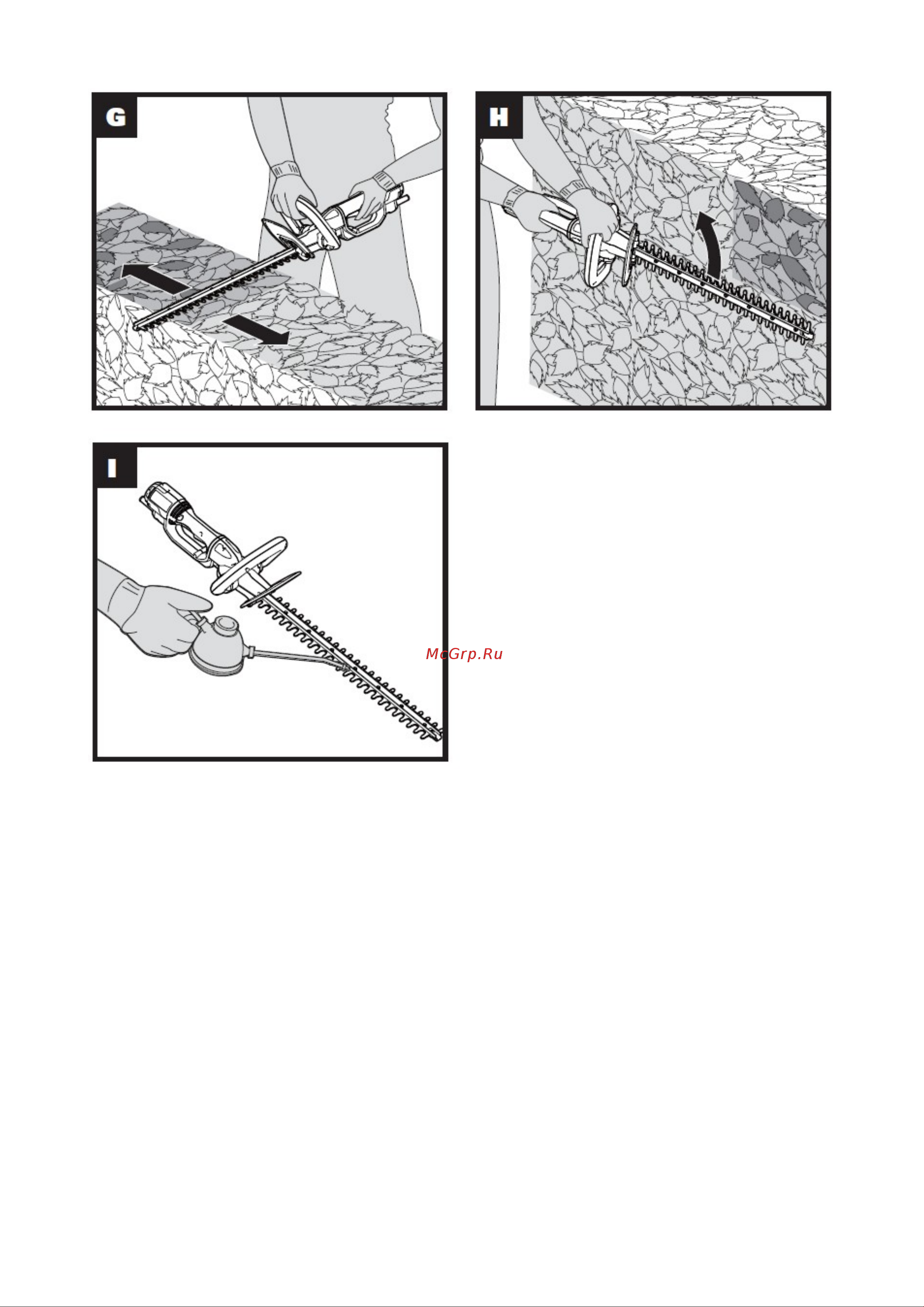 G

H

I

McGrp.Ru