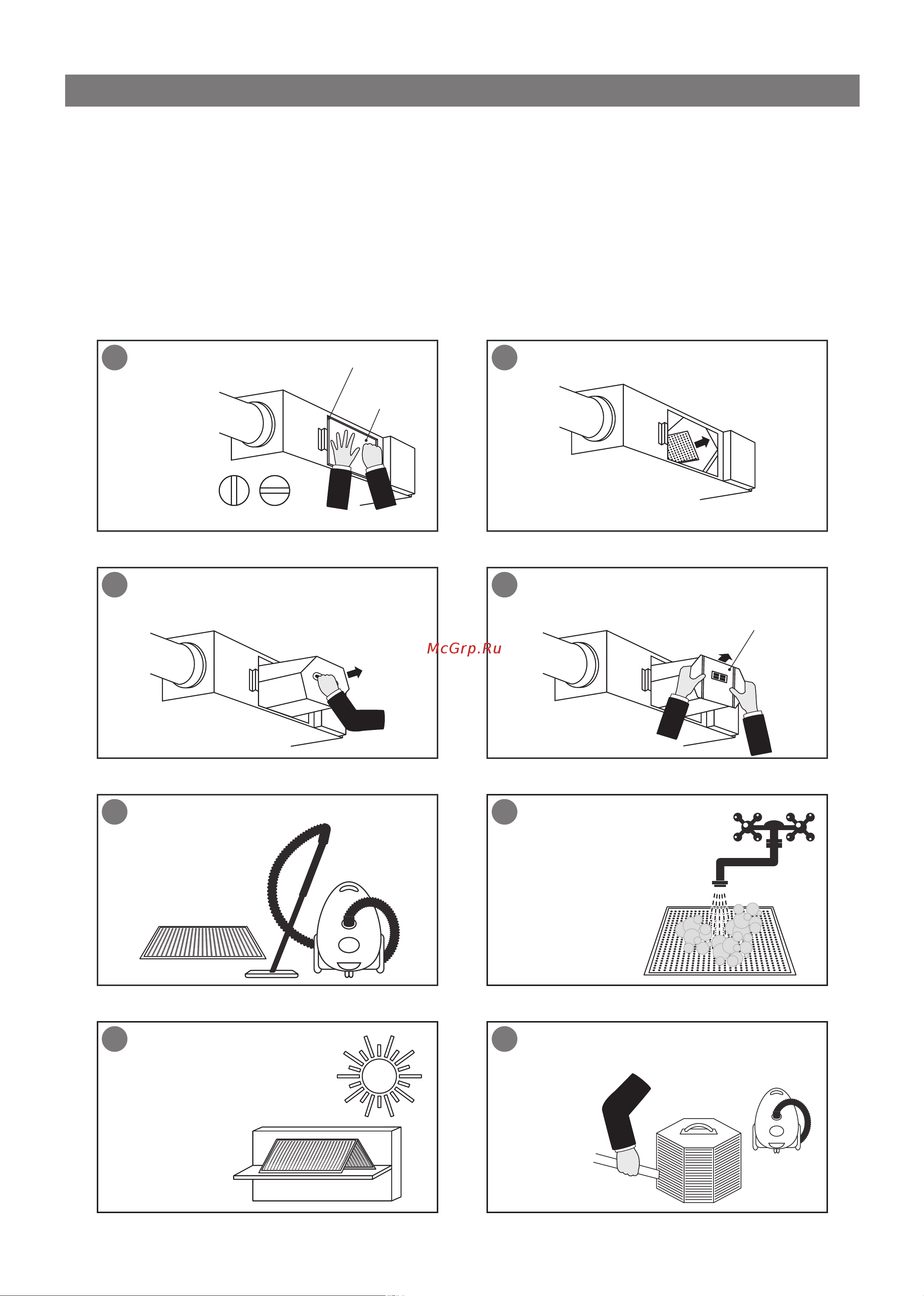 McGrp.Ru