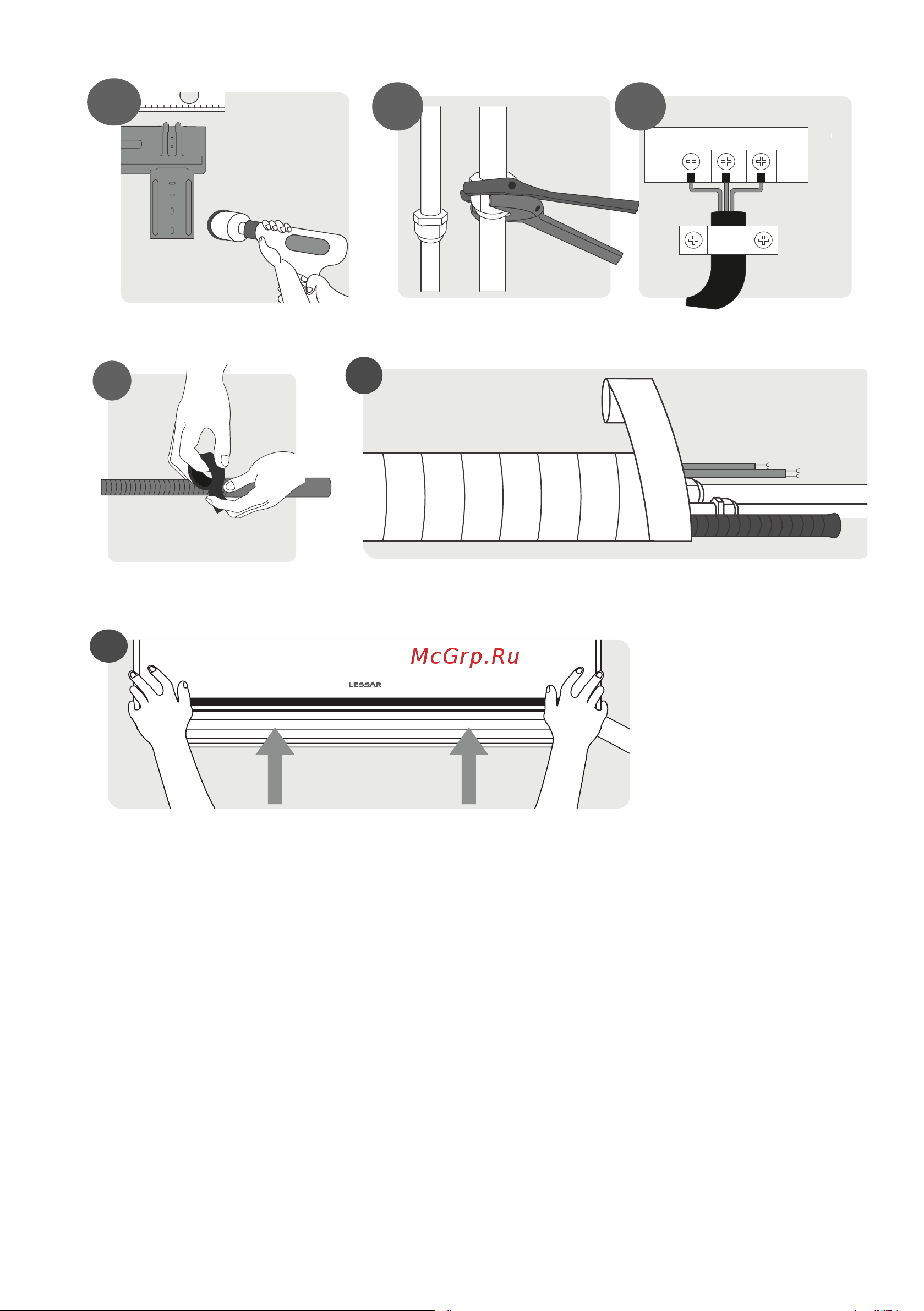 McGrp.Ru

LESSAR