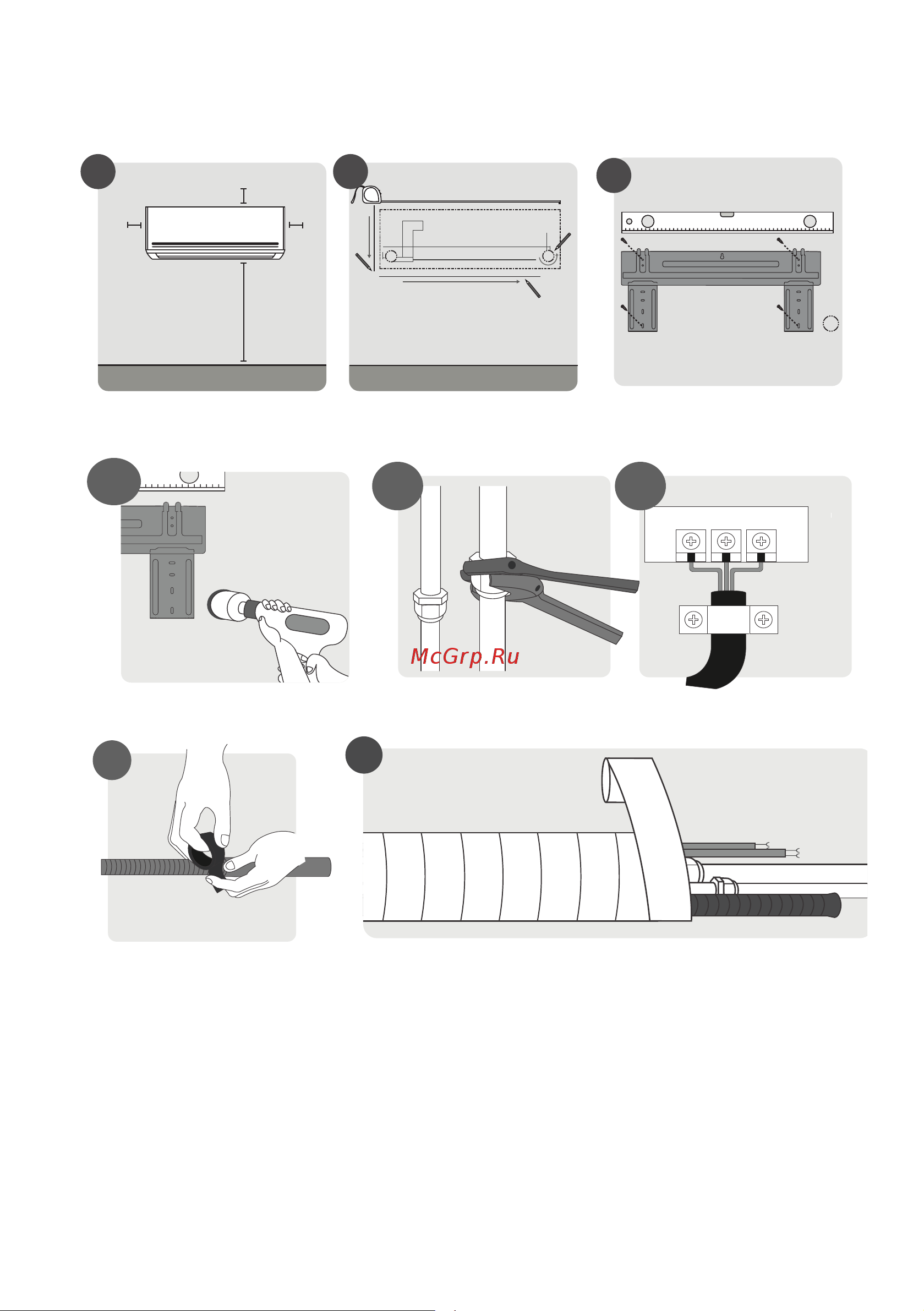 McGrp.Ru