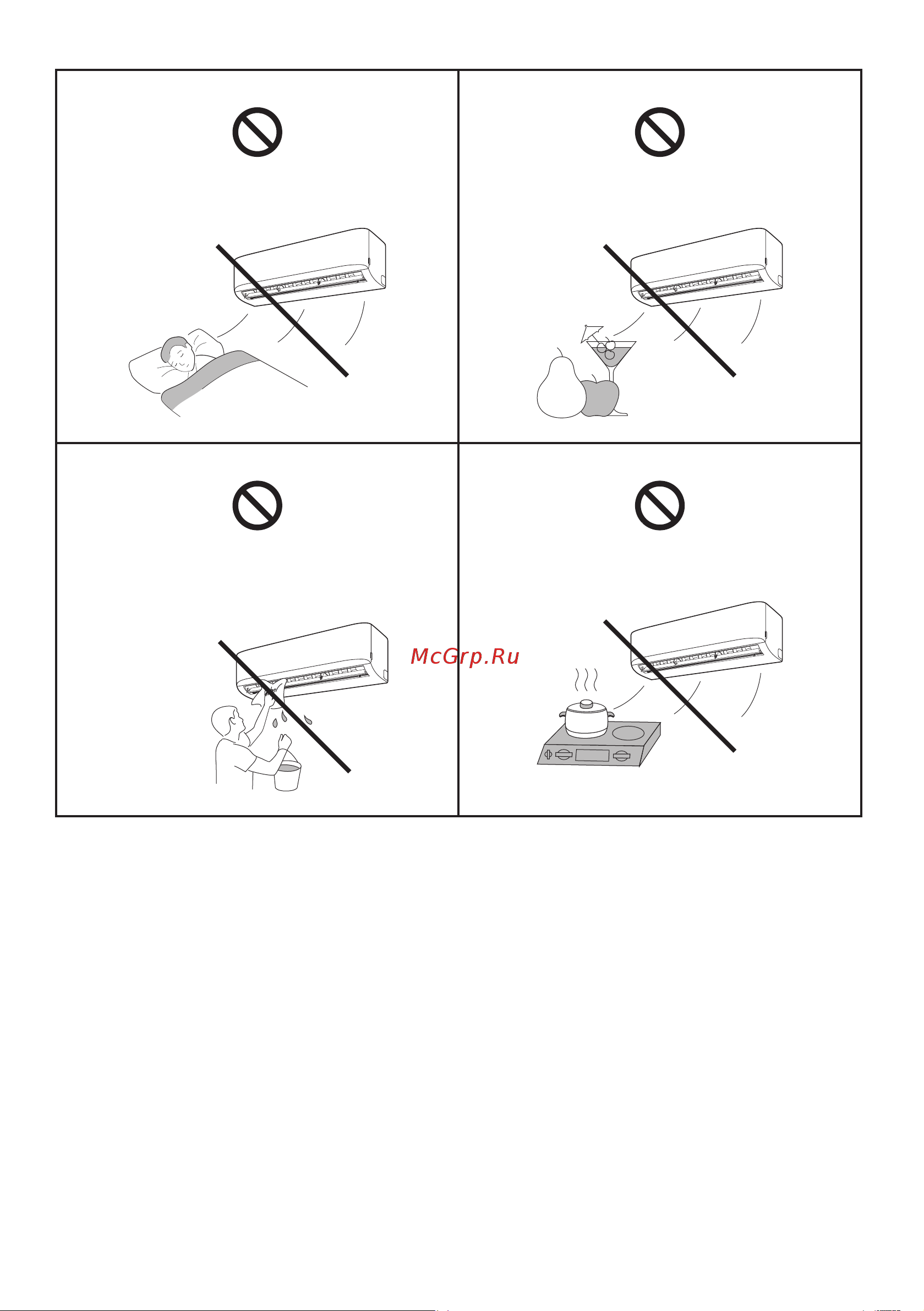 McGrp.Ru