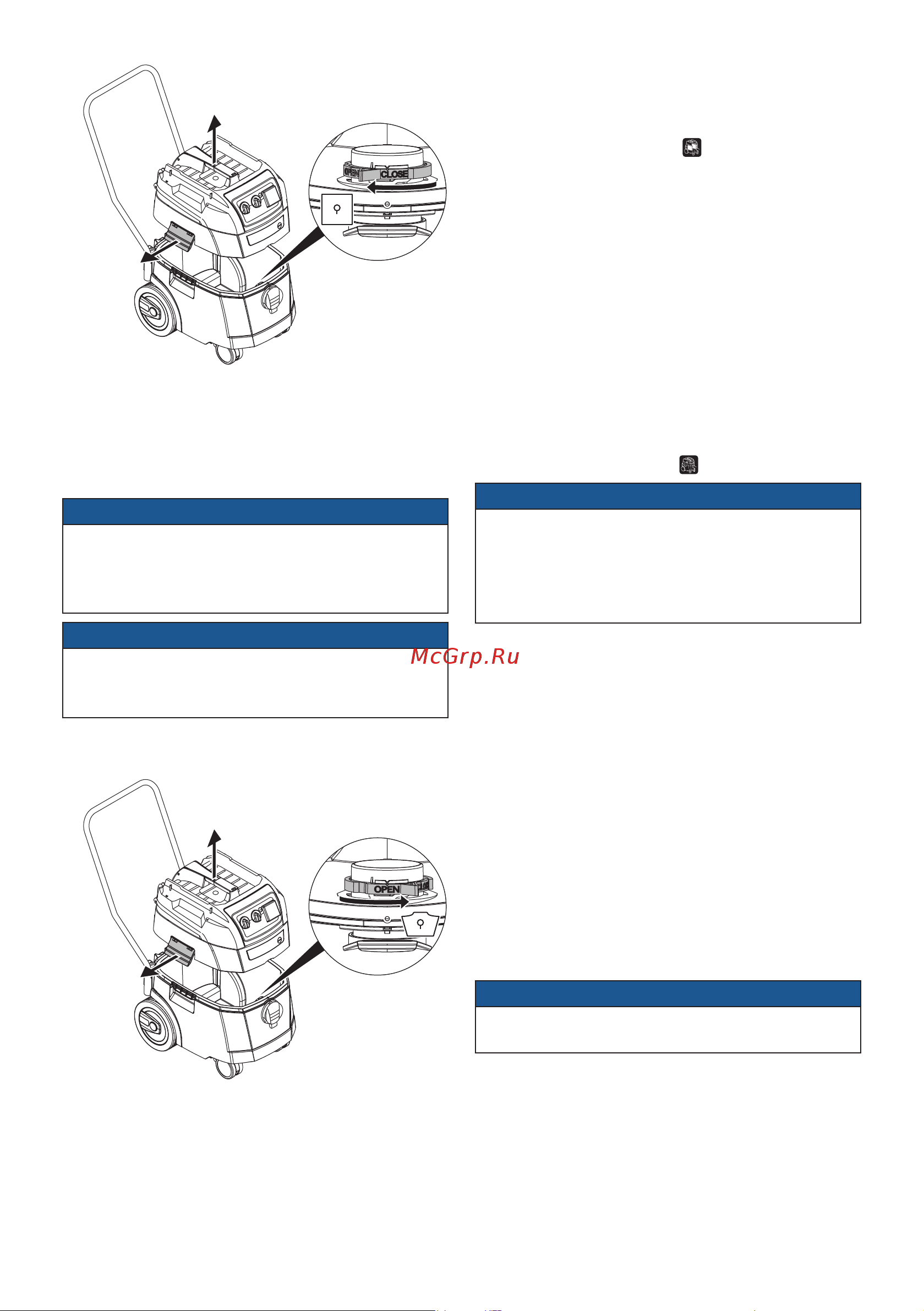 OPEN CLOSE

McGrp.Ru

OPEN