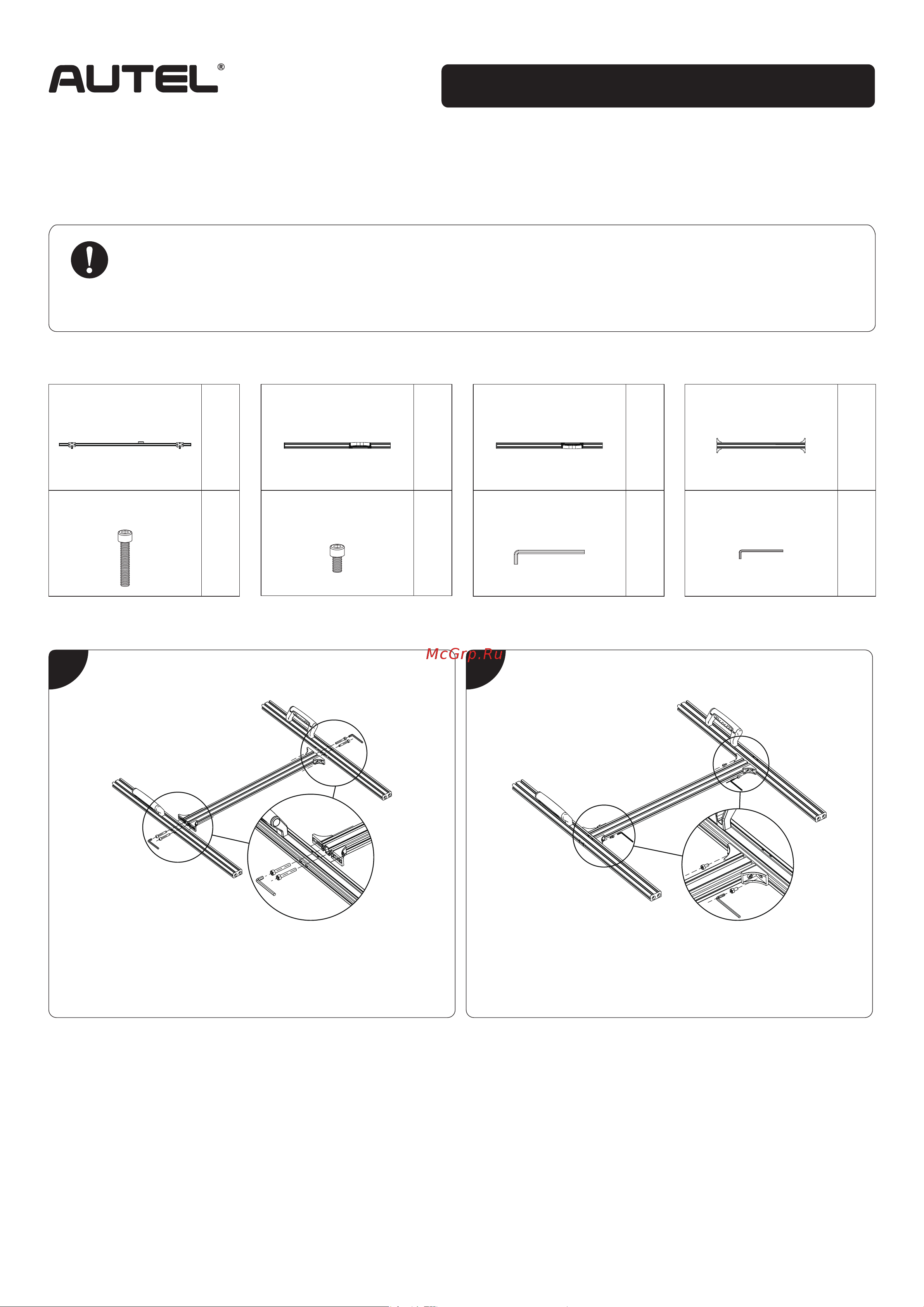 AUTEL®

McGrp.Ru