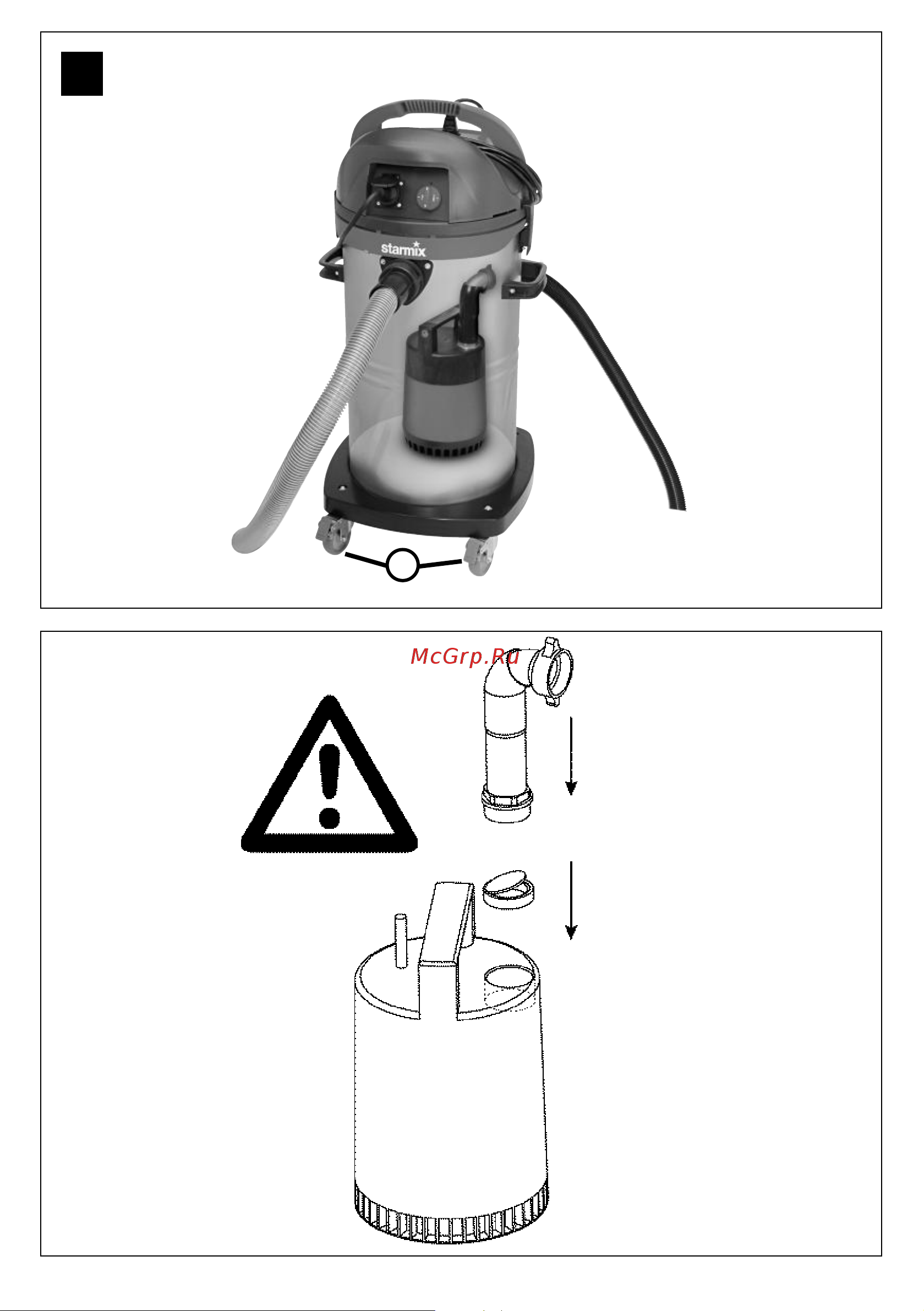 starmix

McGrp.Ru