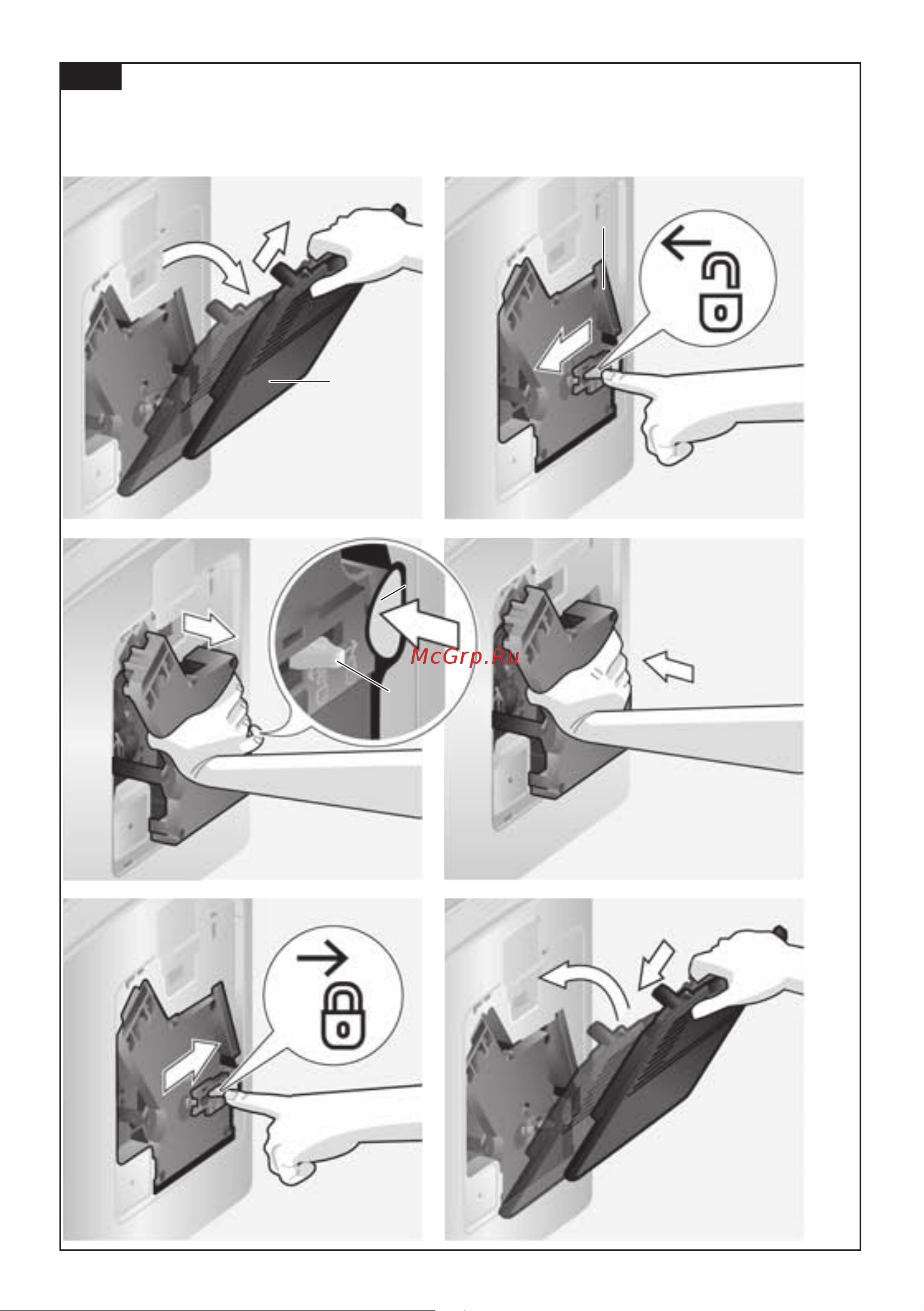 McGrp.Ru