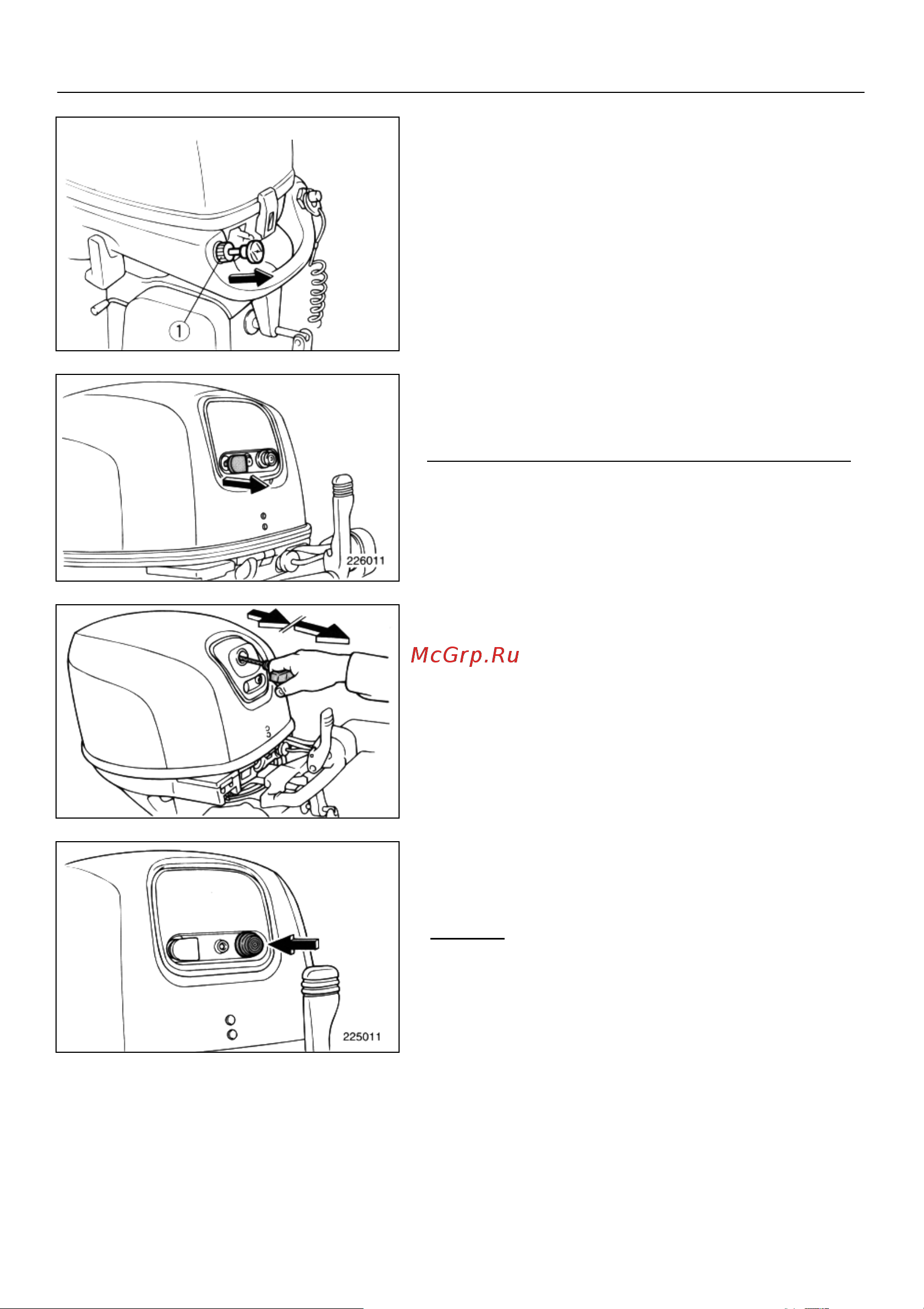 ①

226011

McGrp.Ru

225011