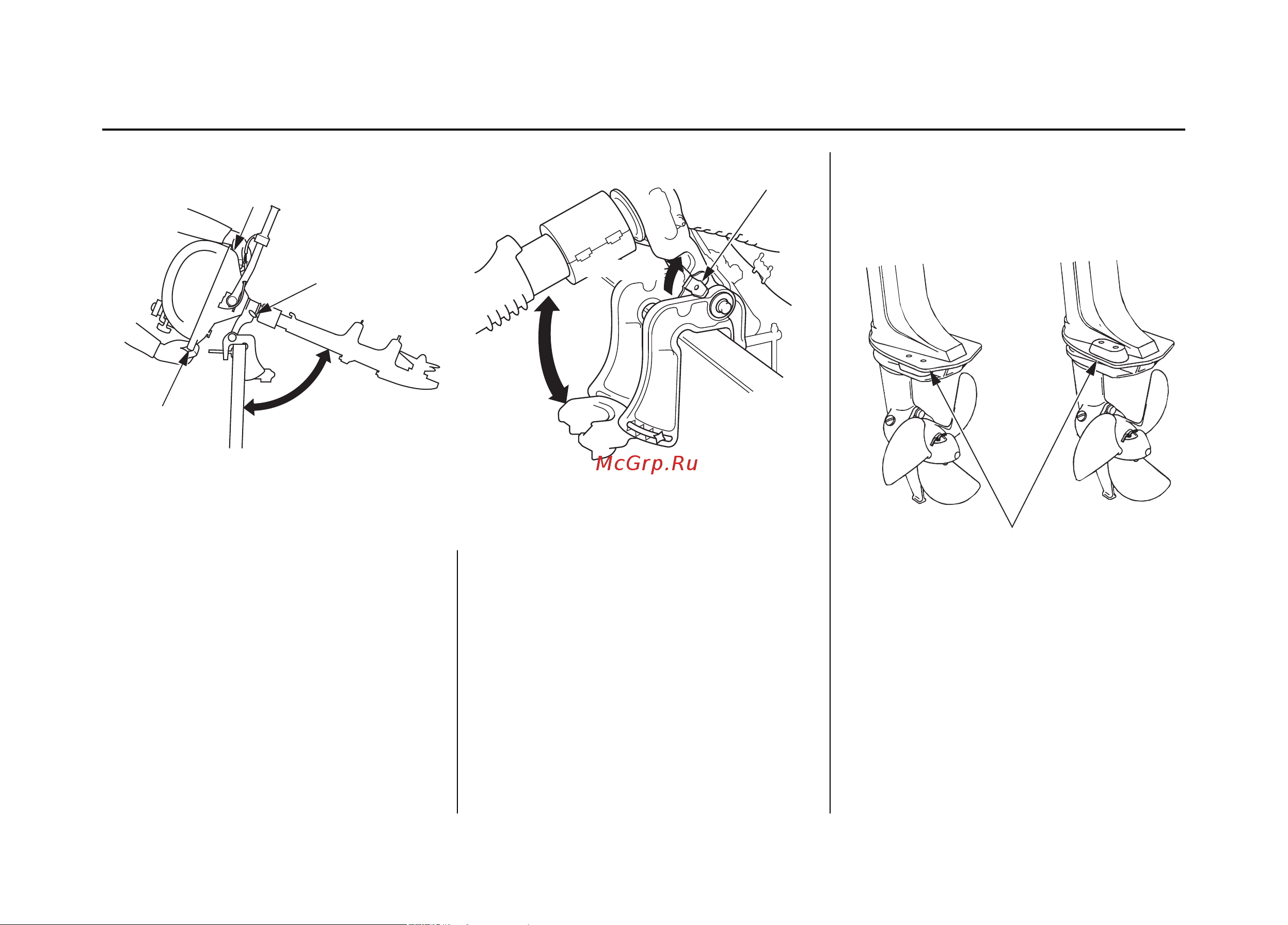 McGrp.Ru