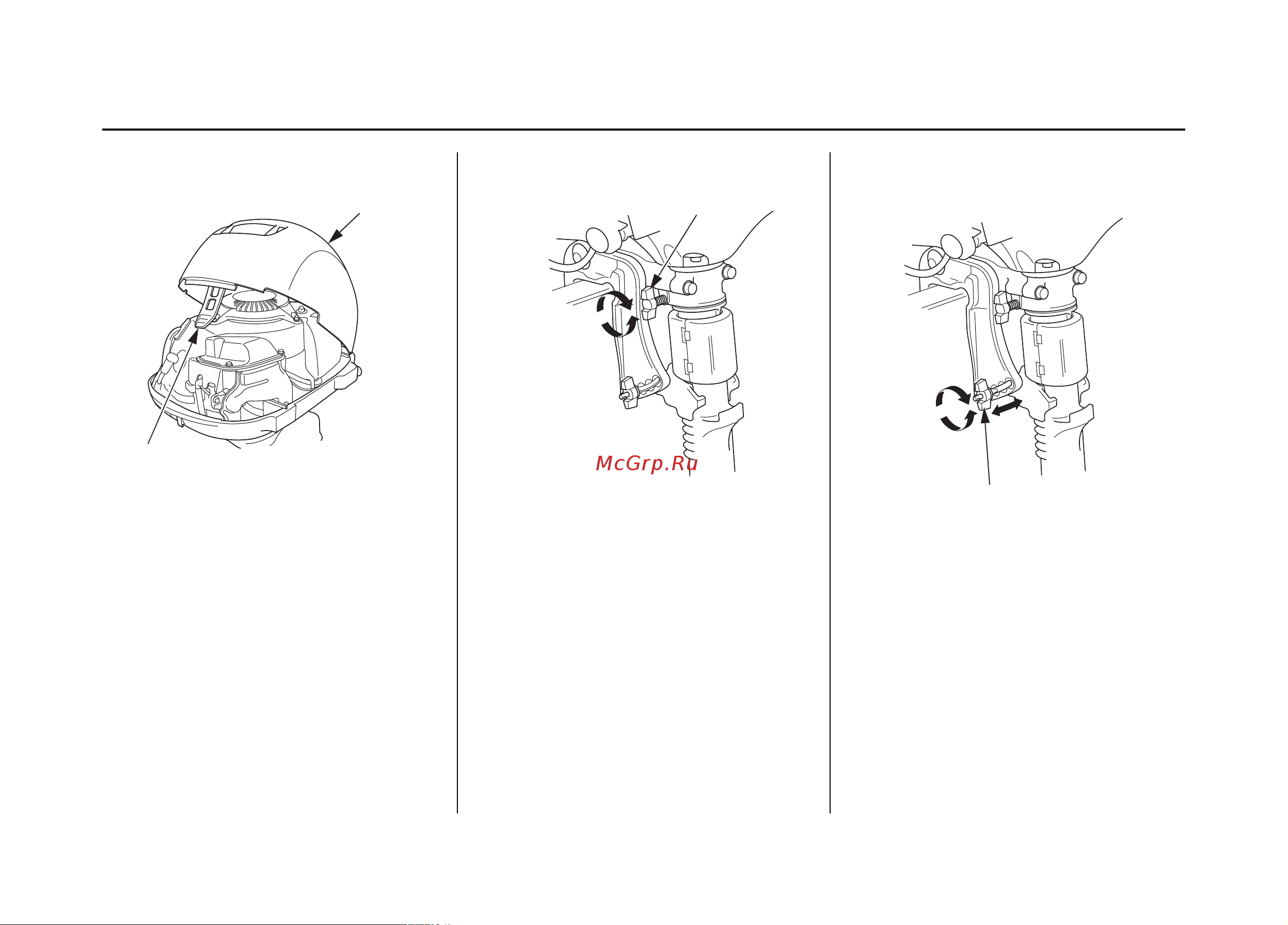 McGrp.Ru