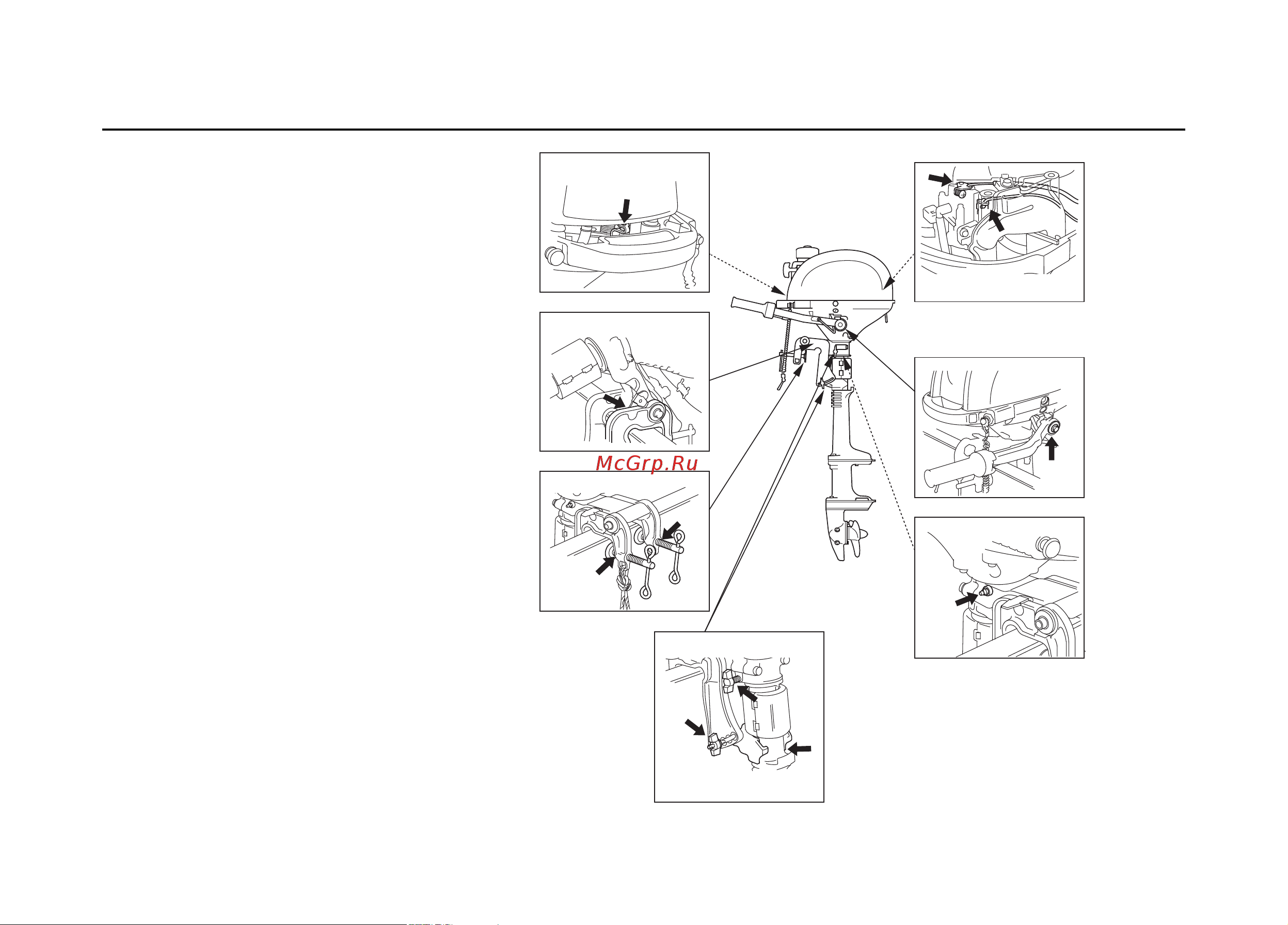 McGrp.Ru