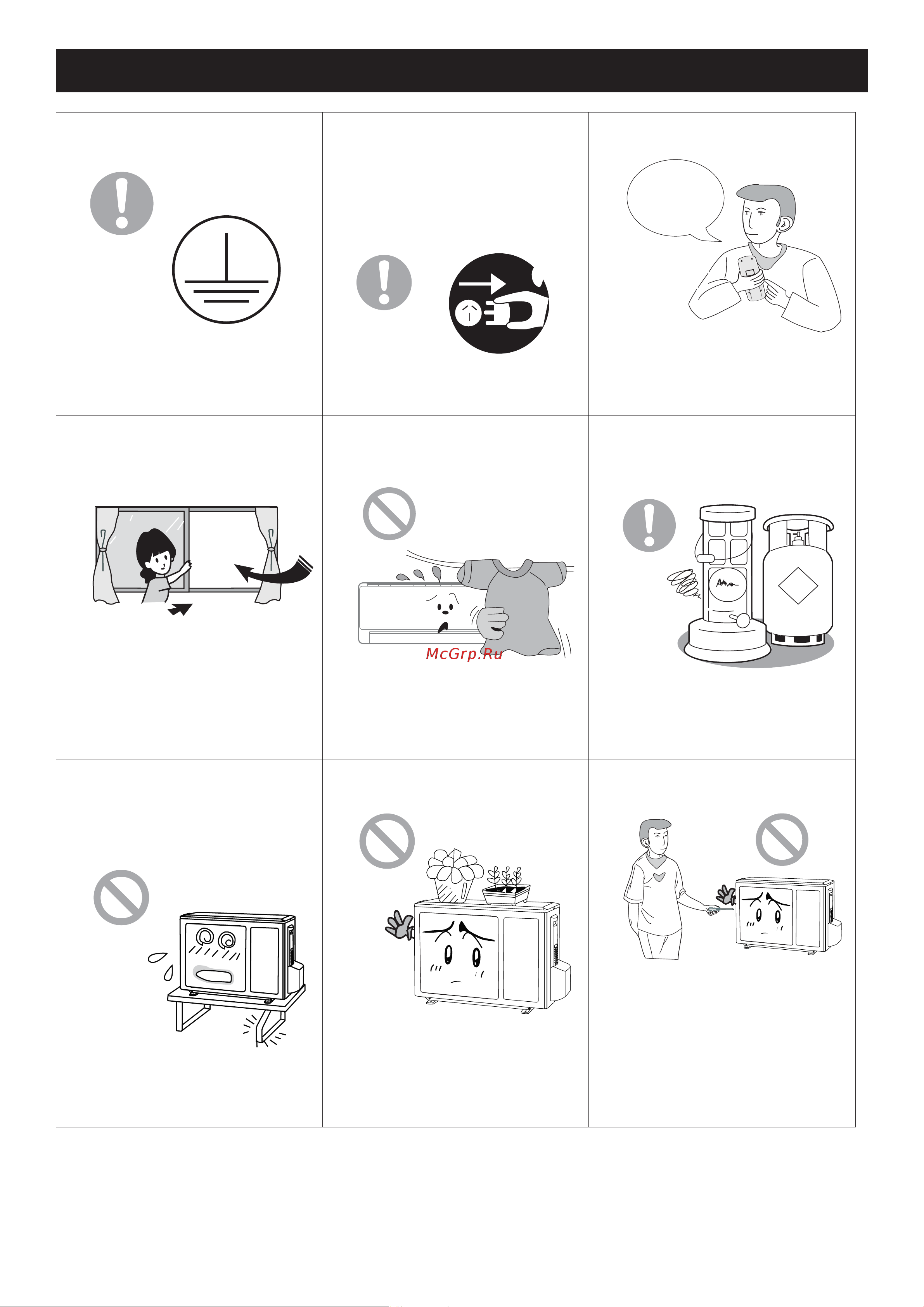 McGrp.Ru