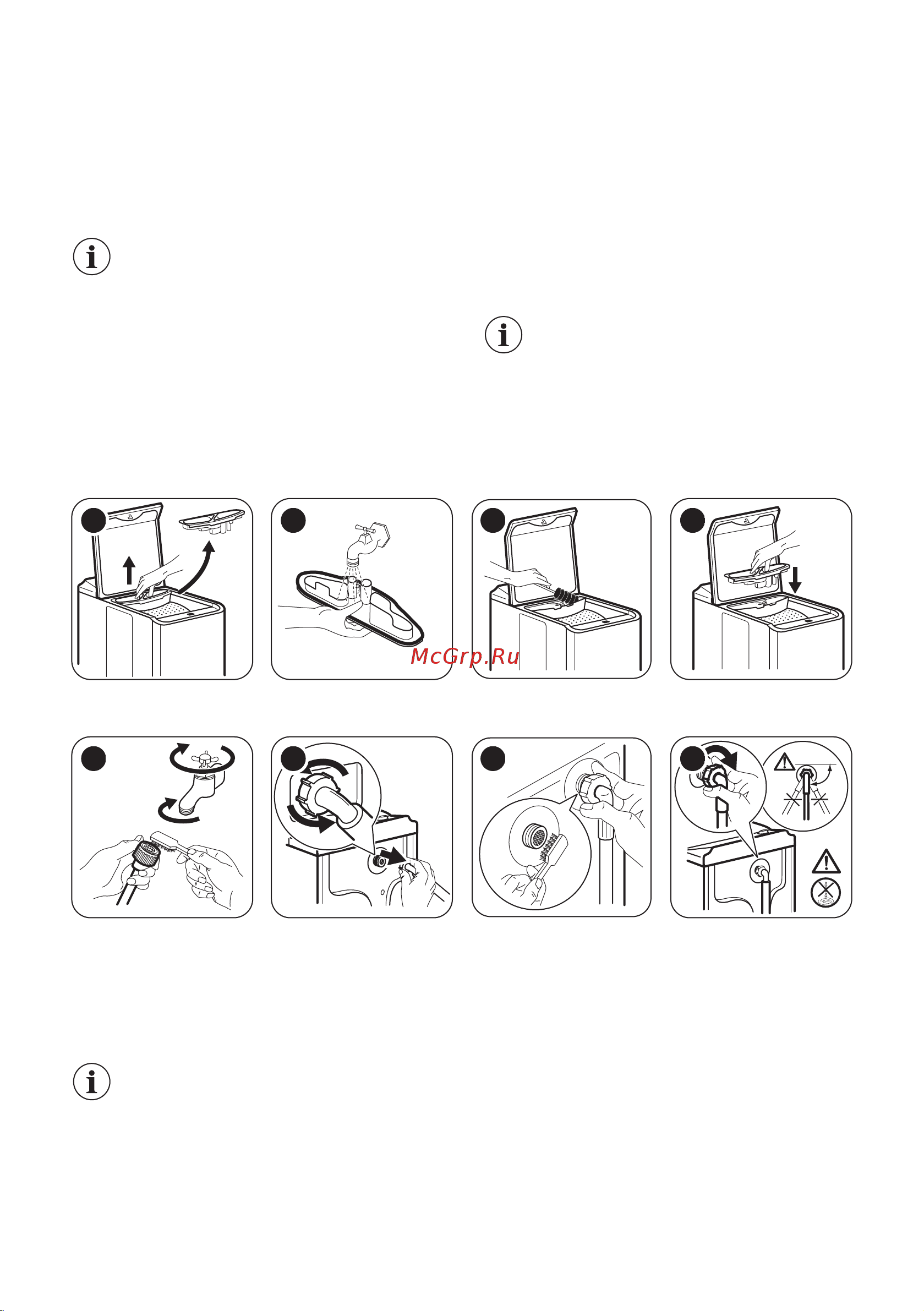 McGrp.Ru