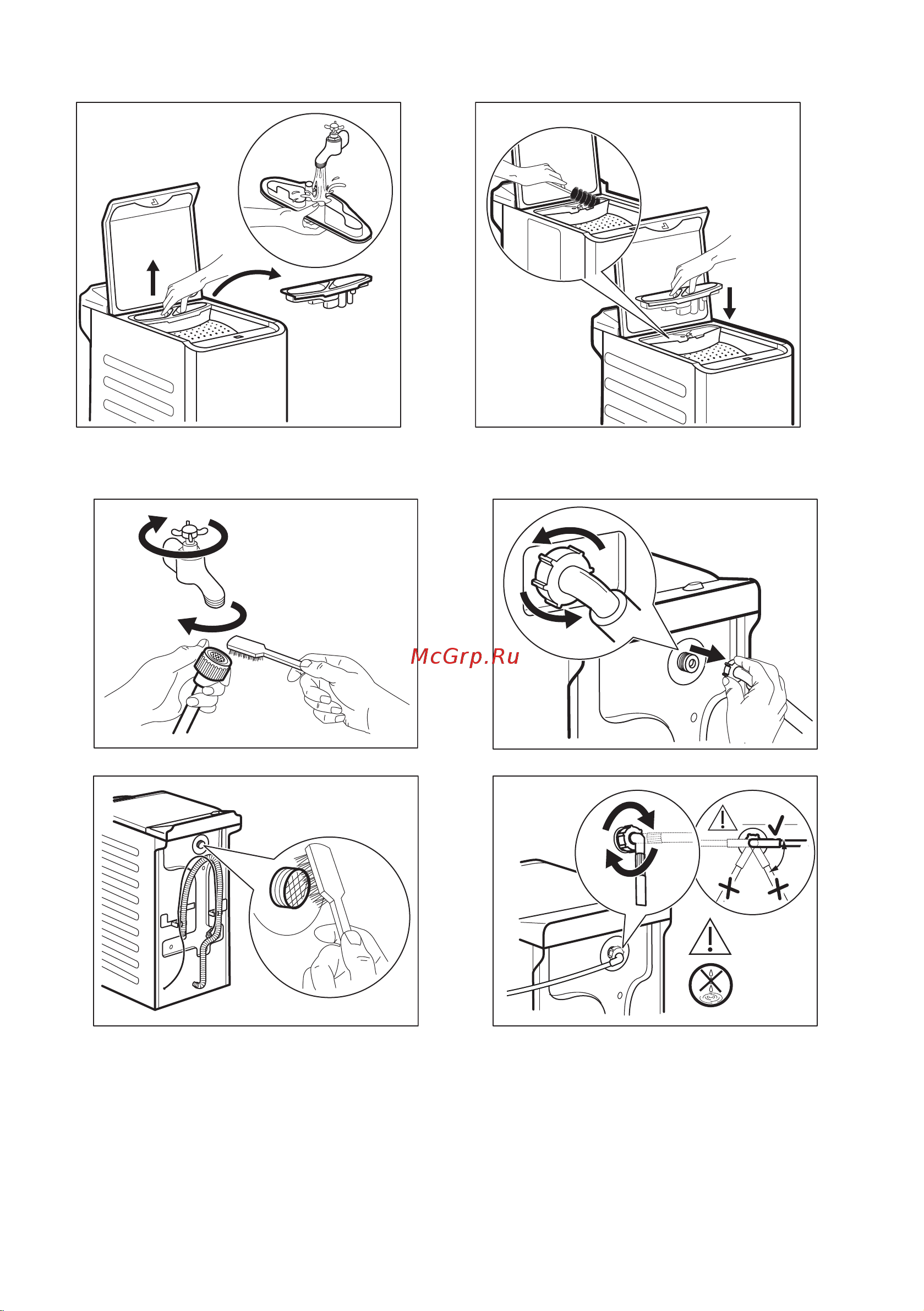 McGrp.Ru