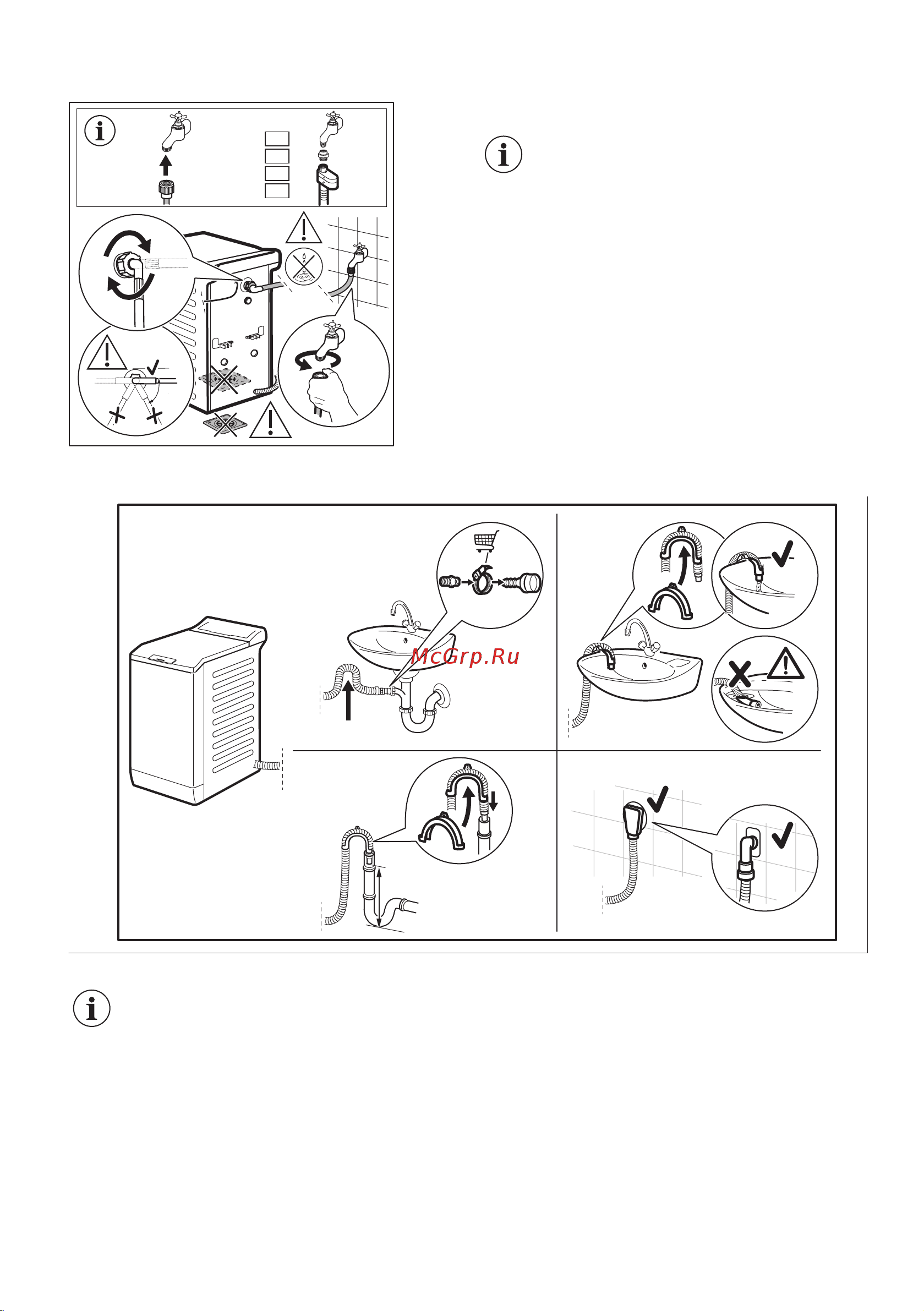 McGrp.Ru