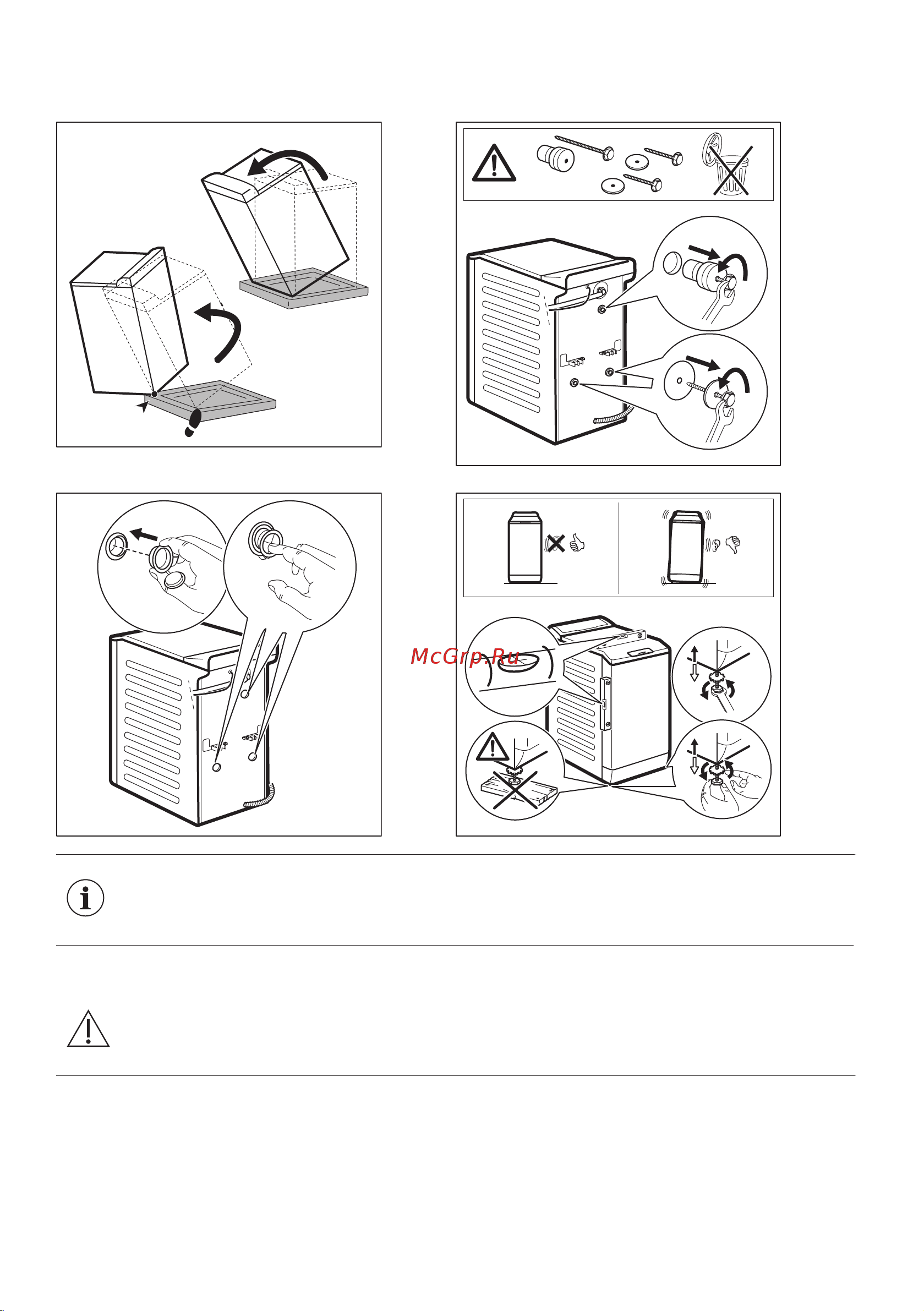 McGrp.Ru