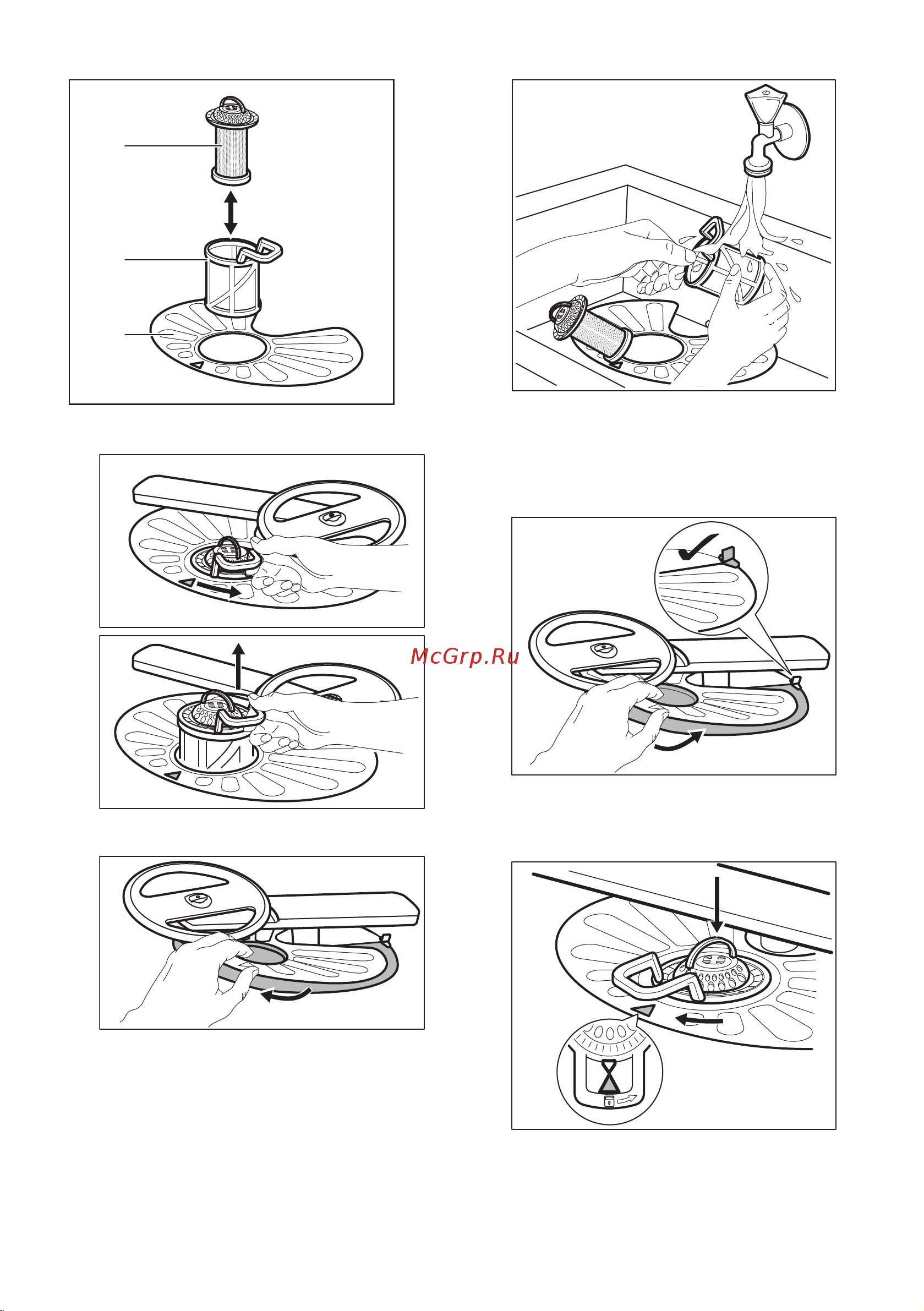 McGrp.Ru