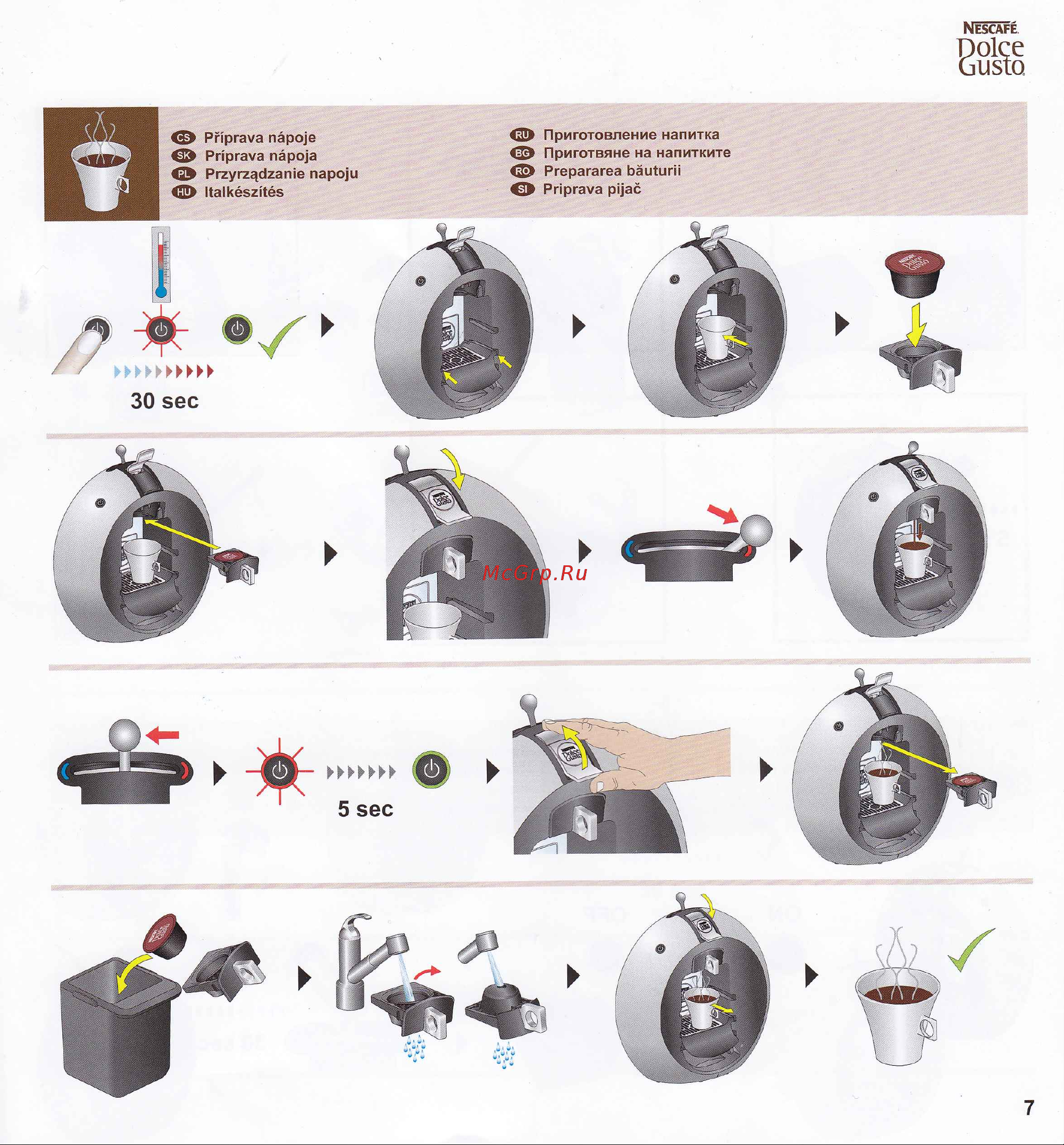 NESCAFÉ
Dolce
Gusto

CS Příprava nápoje
SK Príprava nápoja
PL Przyrządzanie napoju
HU Italkészítés

RU Приготовление напитка
BG Приготвяне на напитките
RO Prepararea băuturii
SI Priprava pijač

30 sec

McGrp.Ru

5 sec

7