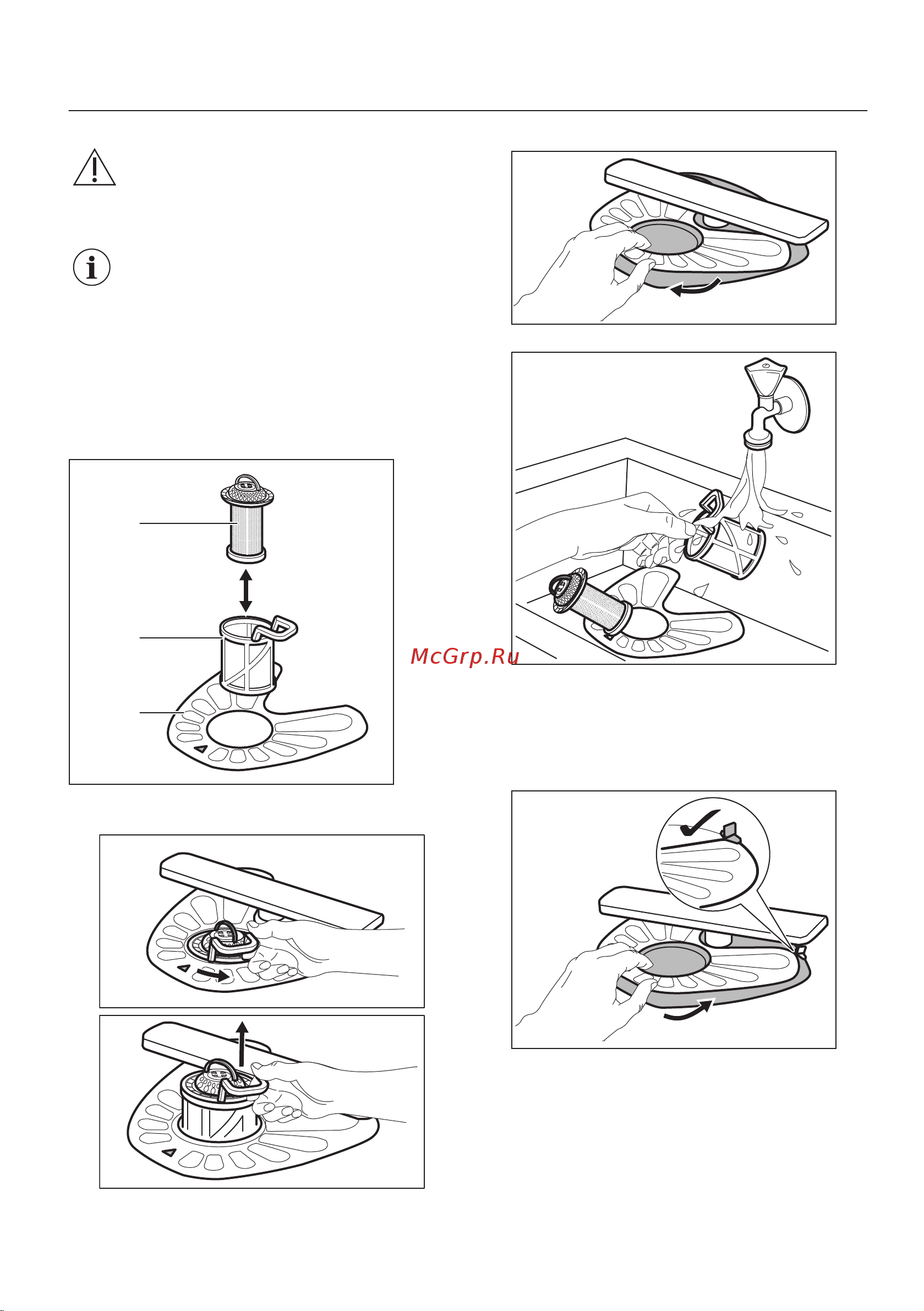 McGrp.Ru