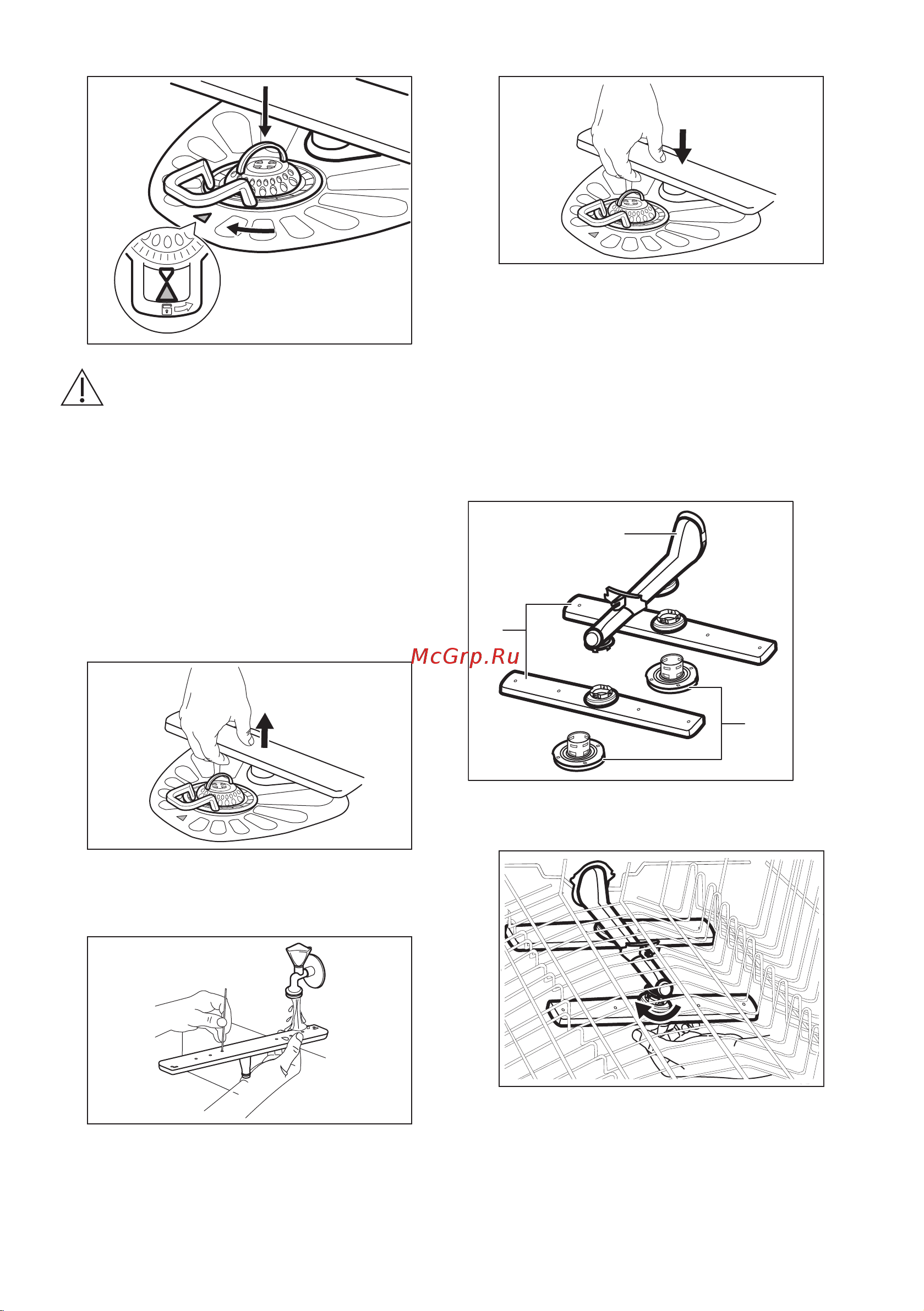 McGrp.Ru