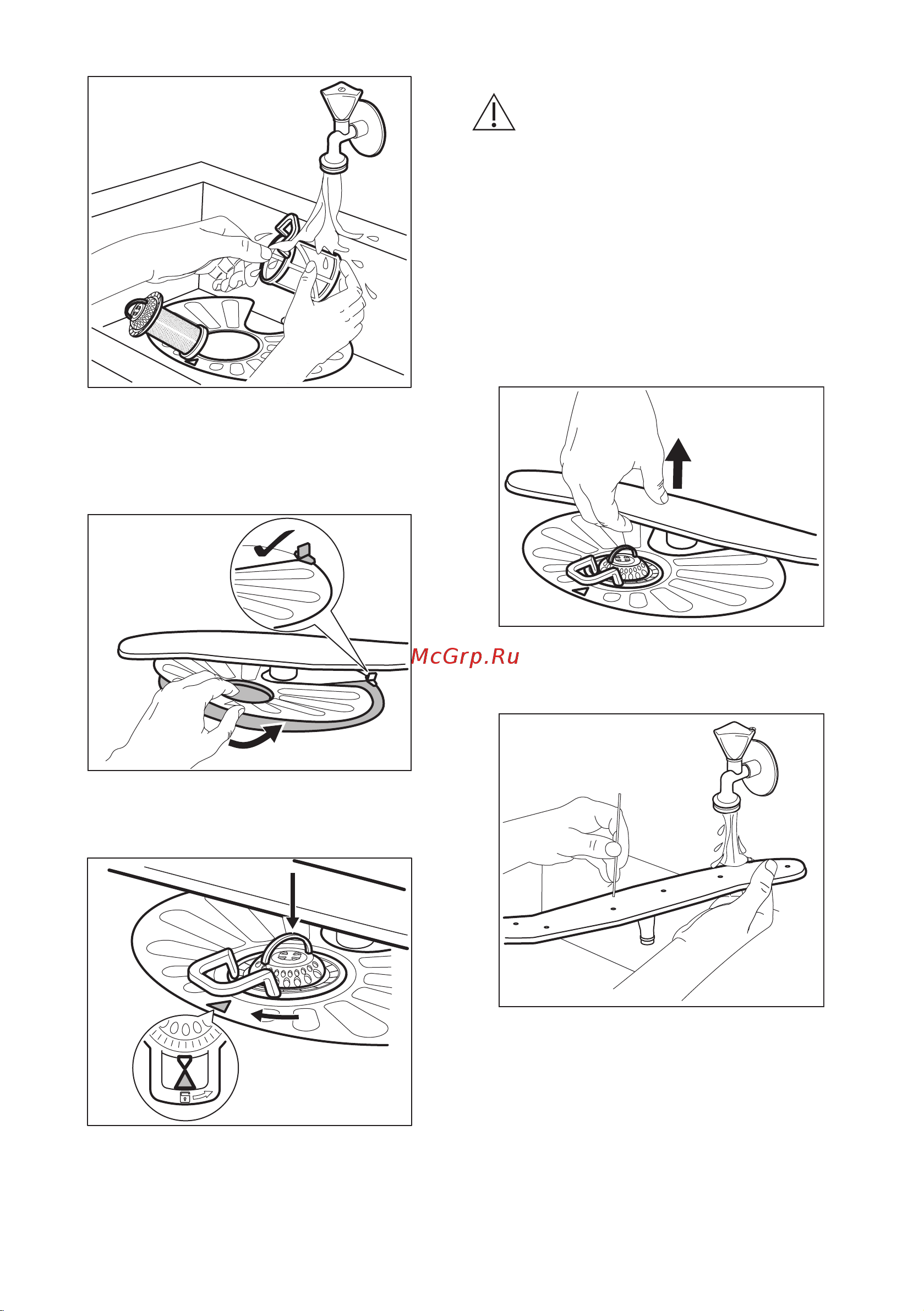 McGrp.Ru