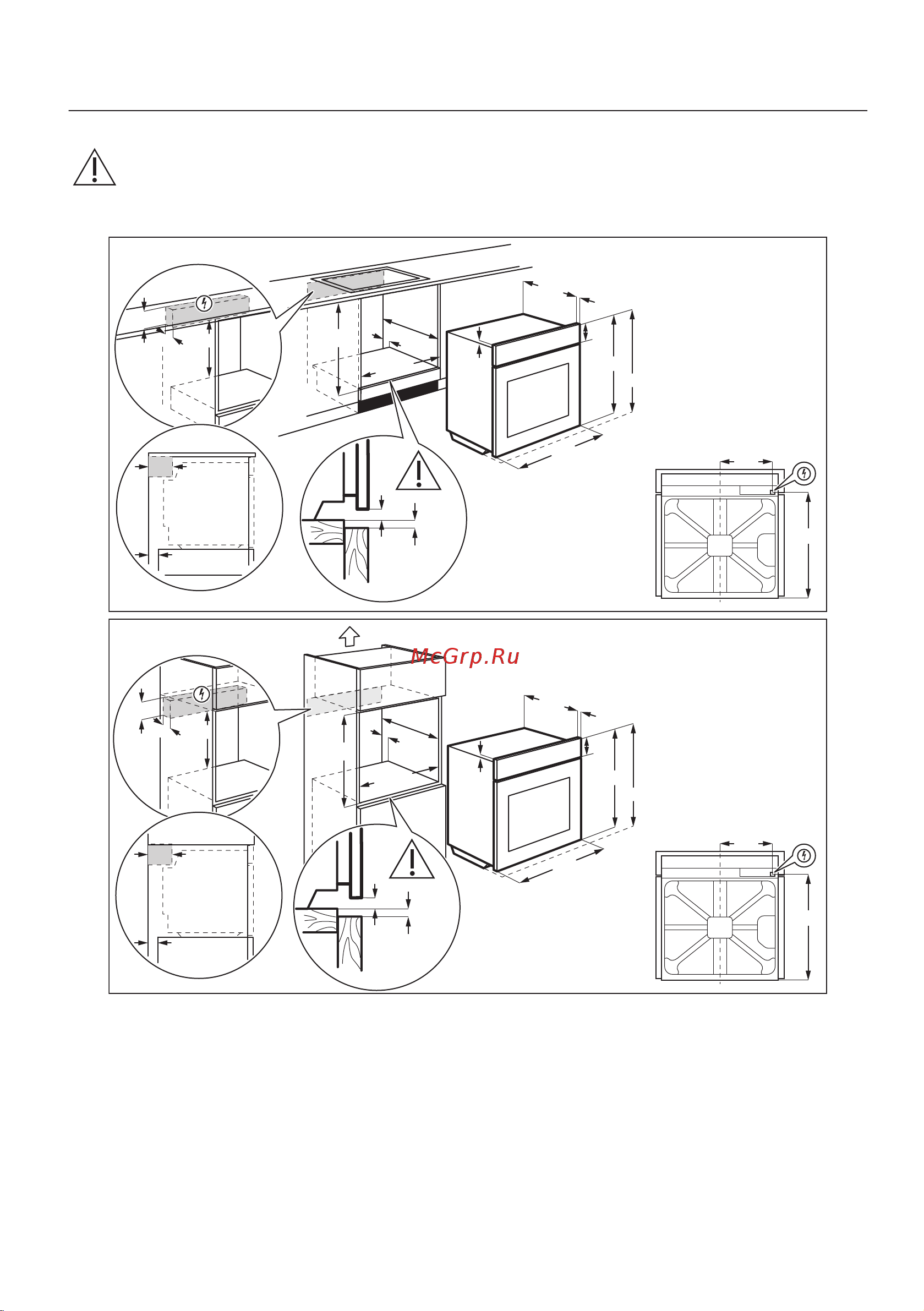 McGrp.Ru