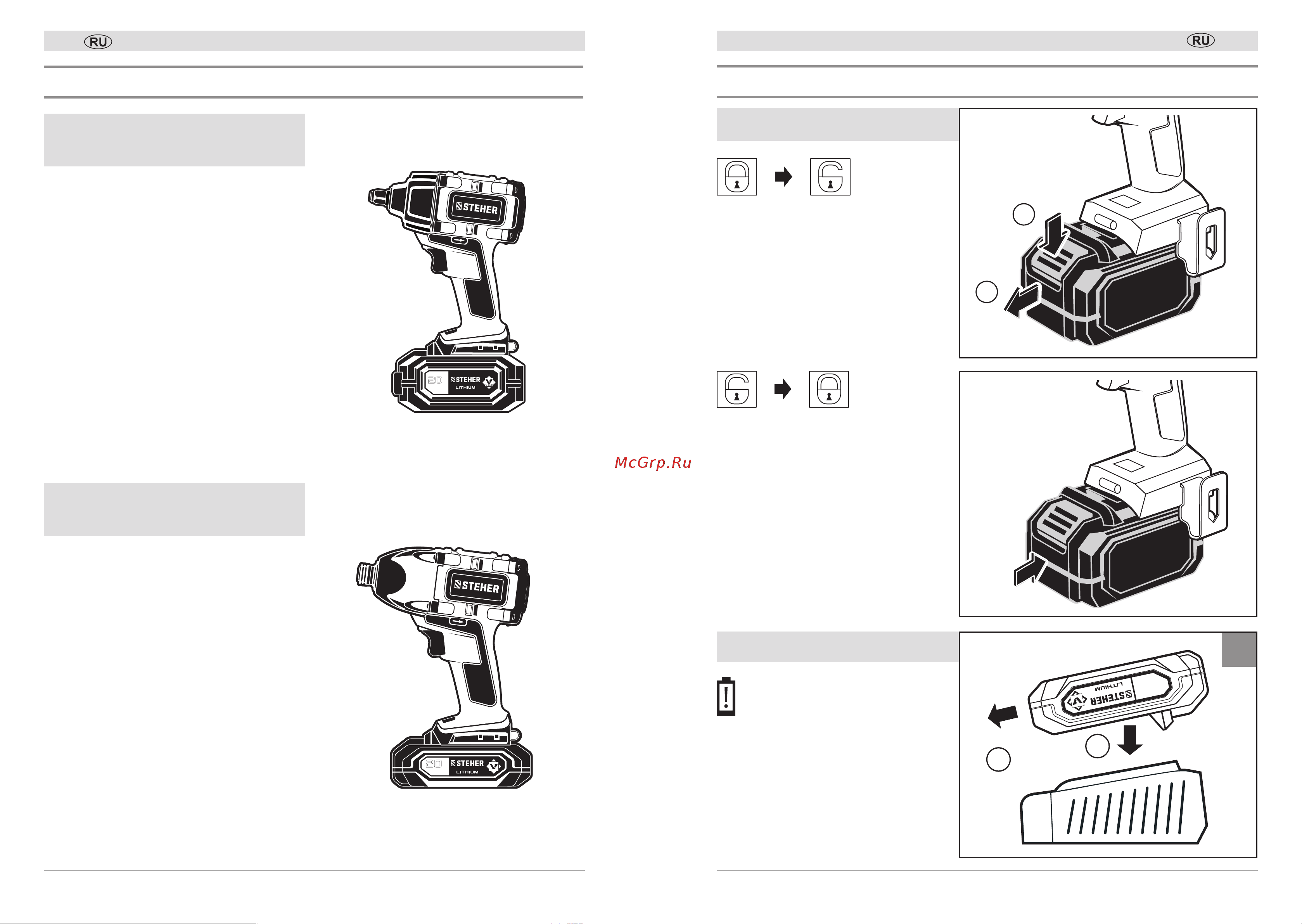 RU

STEHER

20 STEHER LITHIUM

STEHER

20 STEHER LITHIUM

McGrp.Ru

RU

STEHER LITHIUM