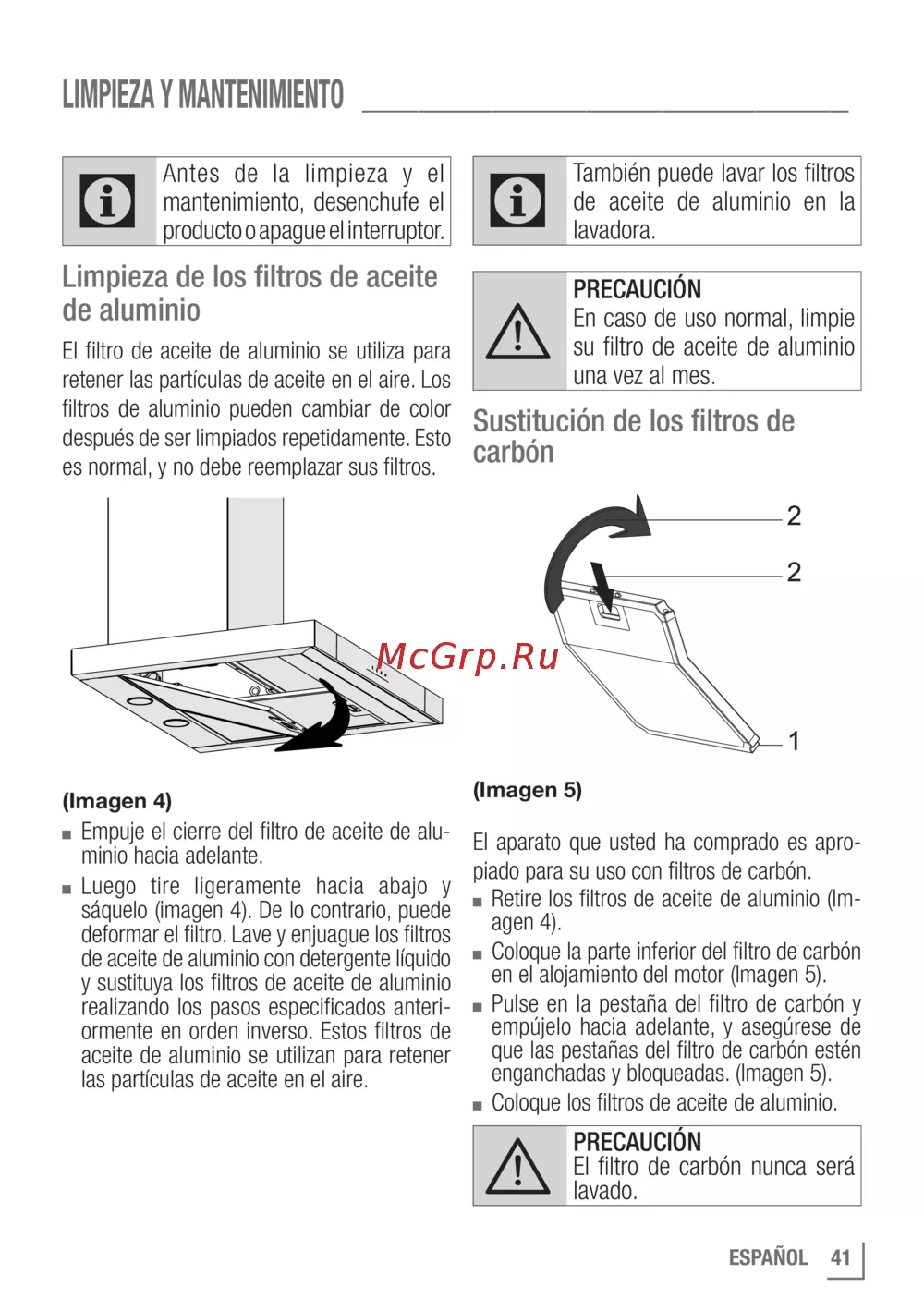 LIMPIEZA Y MANTENIMIENTO

Antes de la limpieza y el mantenimiento, desenchufe el producto o apague el interruptor.

Limpieza de los filtros de aceite de aluminio

El filtro de aceite de aluminio se utiliza para retener las partículas de aceite en el aire. Los filtros de aluminio pueden cambiar de color después de ser limpiados repetidamente. Esto es normal, y no debe reemplazar sus filtros.

McGrp.Ru

(Imagen 4)

■ Empuje el cierre del filtro de aceite de aluminio hacia adelante.

■ Luego tire ligeramente hacia abajo y sáquelo (imagen 4). De lo contrario, puede deformar el filtro. Lave y enjuague los filtros de aceite de aluminio con detergente líquido y sustituya los filtros de aceite de aluminio realizando los pasos especificados anteriormente en orden inverso. Estos filtros de aceite de aluminio se utilizan para retener las partículas de aceite en el aire.

También puede lavar los filtros de aceite de aluminio en la lavadora.

PRECAUCIÓN
En caso de uso normal, limpie su filtro de aceite de aluminio una vez al mes.

Sustitución de los filtros de carbón

2

2

1

(Imagen 5)

El aparato que usted ha comprado es apropiado para su uso con filtros de carbón.

■ Retire los filtros de aceite de aluminio (Imagen 4).

■ Coloque la parte inferior del filtro de carbón en el alojamiento del motor (Imagen 5).

■ Pulse en la pestaña del filtro de carbón y empújelo hacia adelante, y asegúrese de que las pestañas del filtro de carbón estén enganchadas y bloqueadas. (Imagen 5).

■ Coloque los filtros de aceite de aluminio.

PRECAUCIÓN
El filtro de carbón nunca será lavado.

ESPAÑOL 41