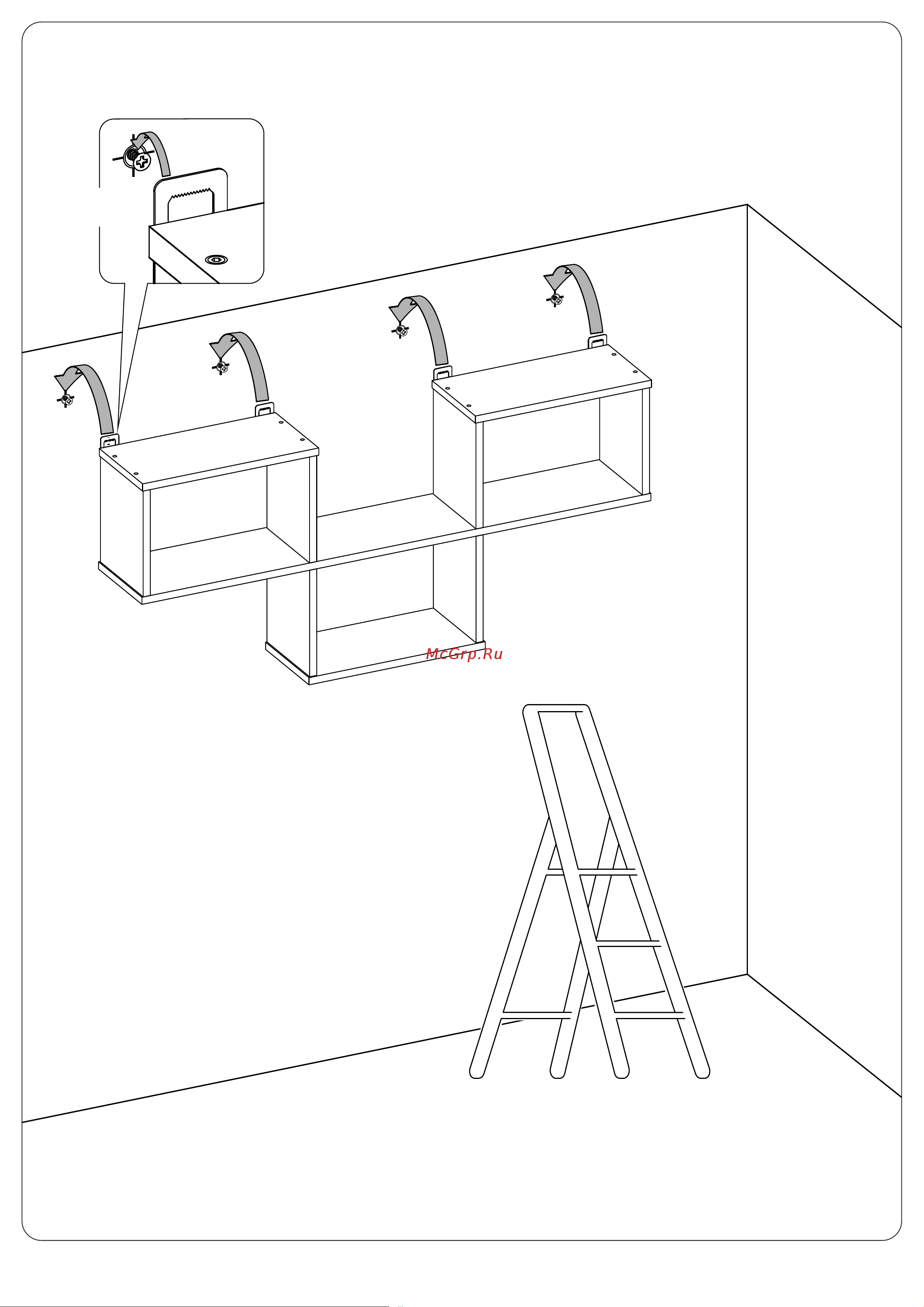 McGrp.Ru