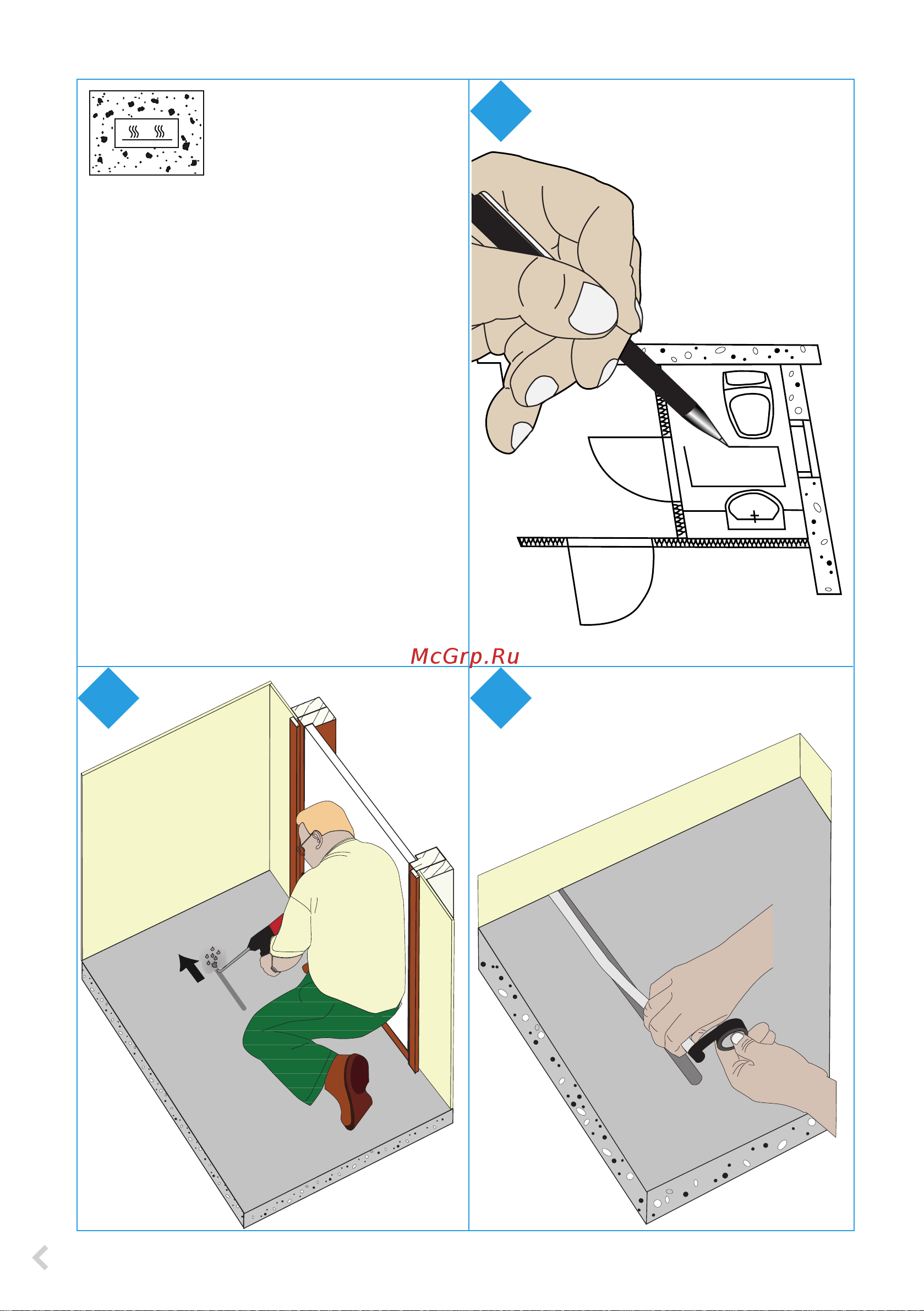 McGrp.Ru