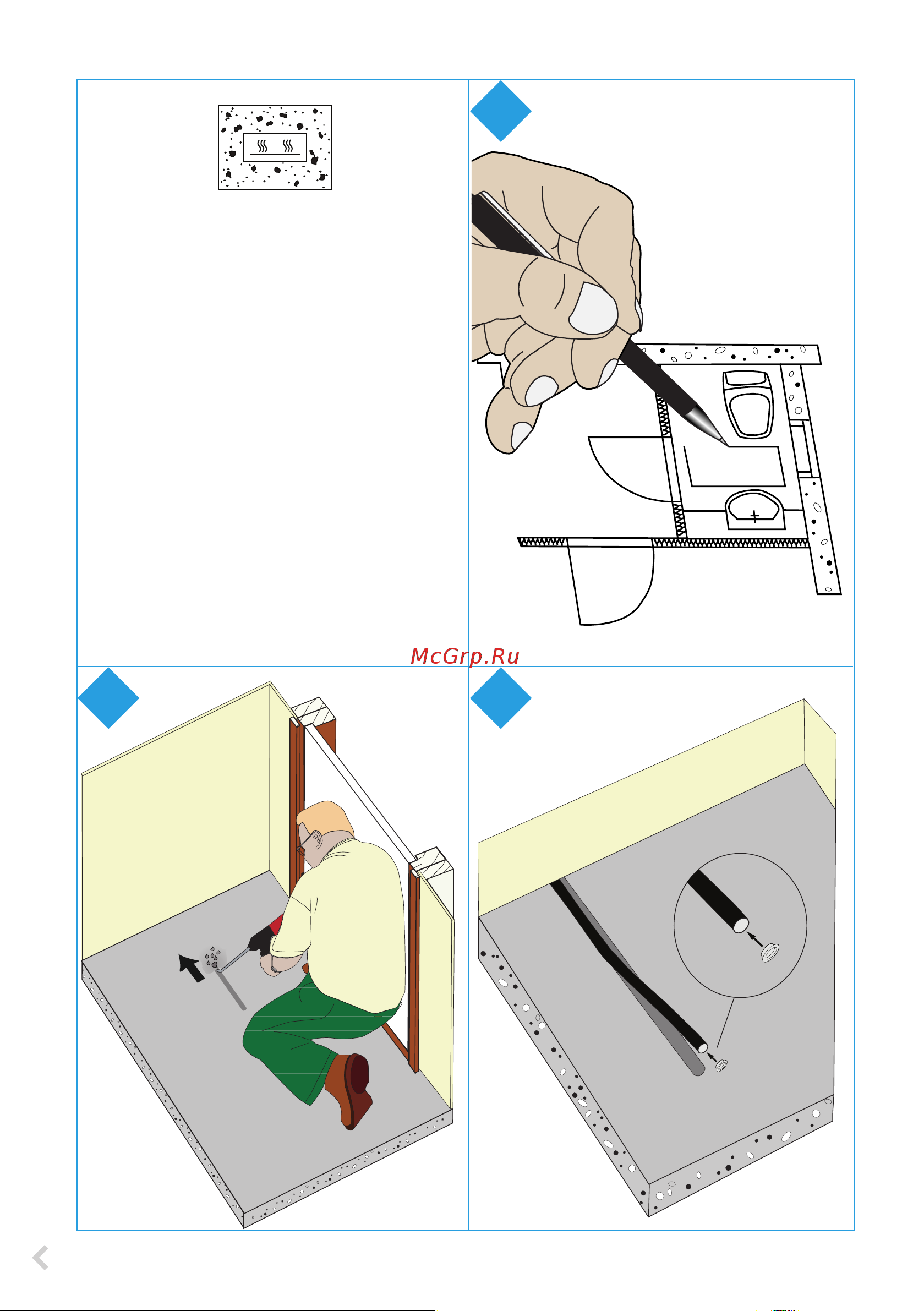 McGrp.Ru