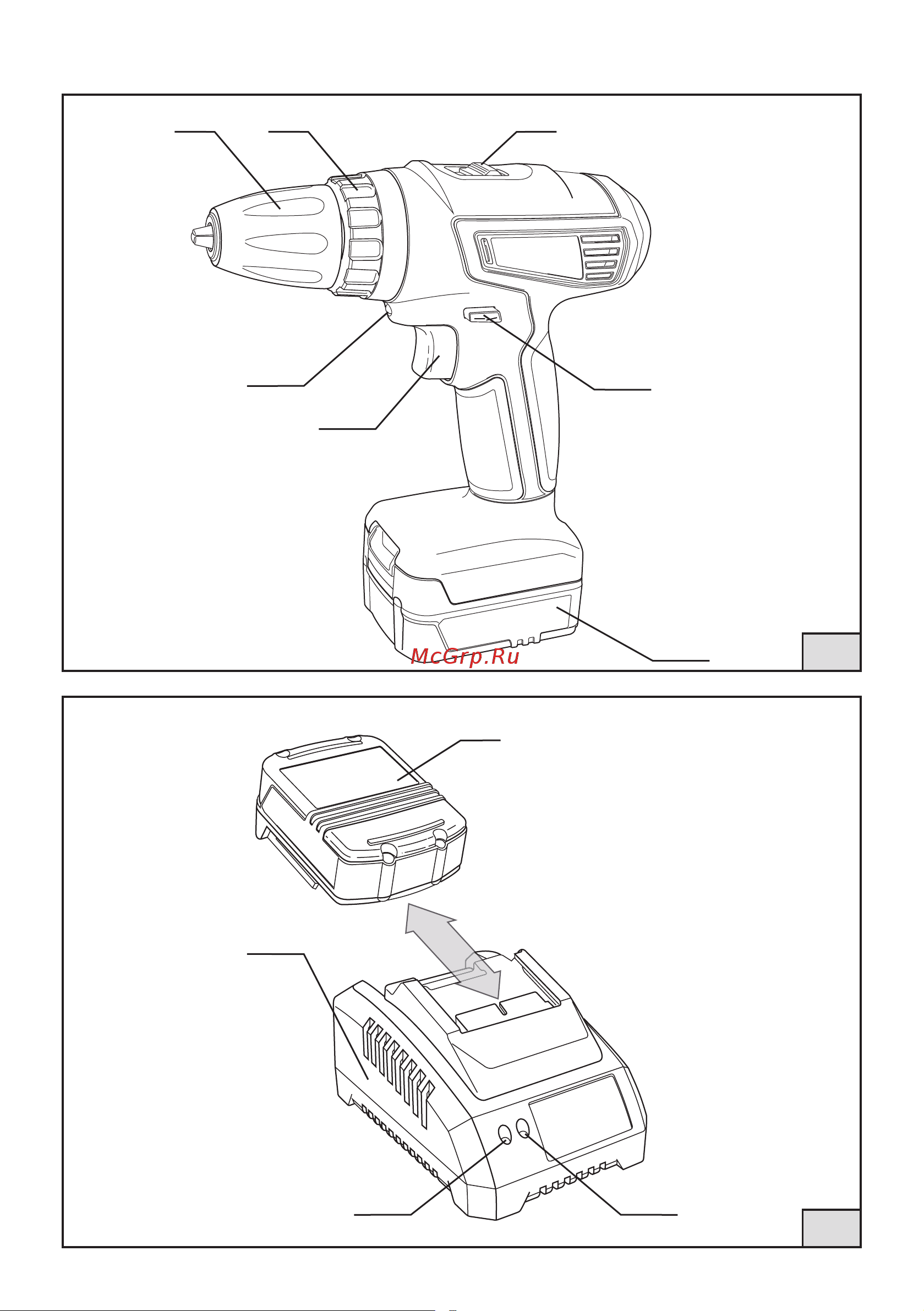 McGrp.Ru