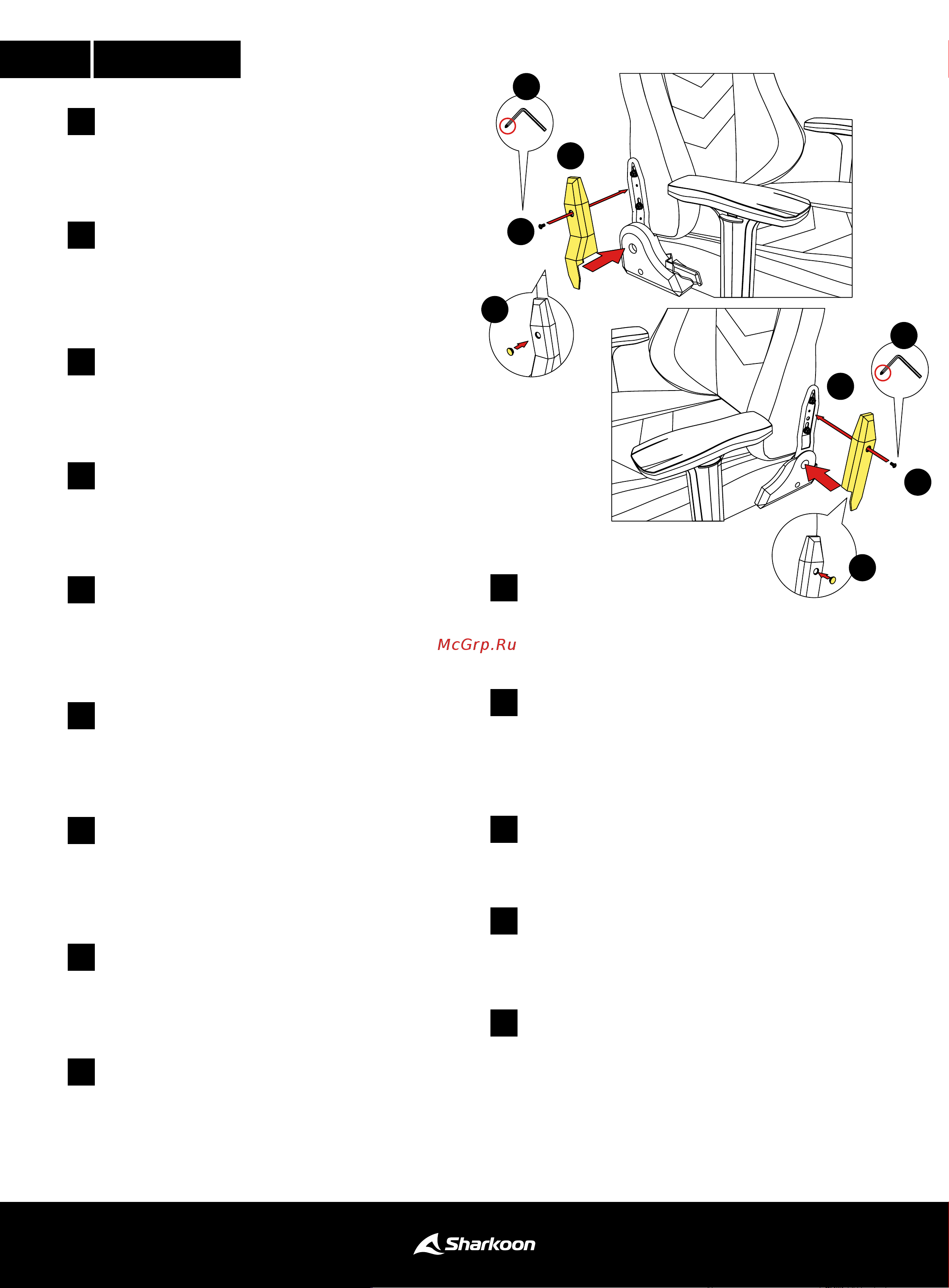 McGrp.Ru

Sharkoon