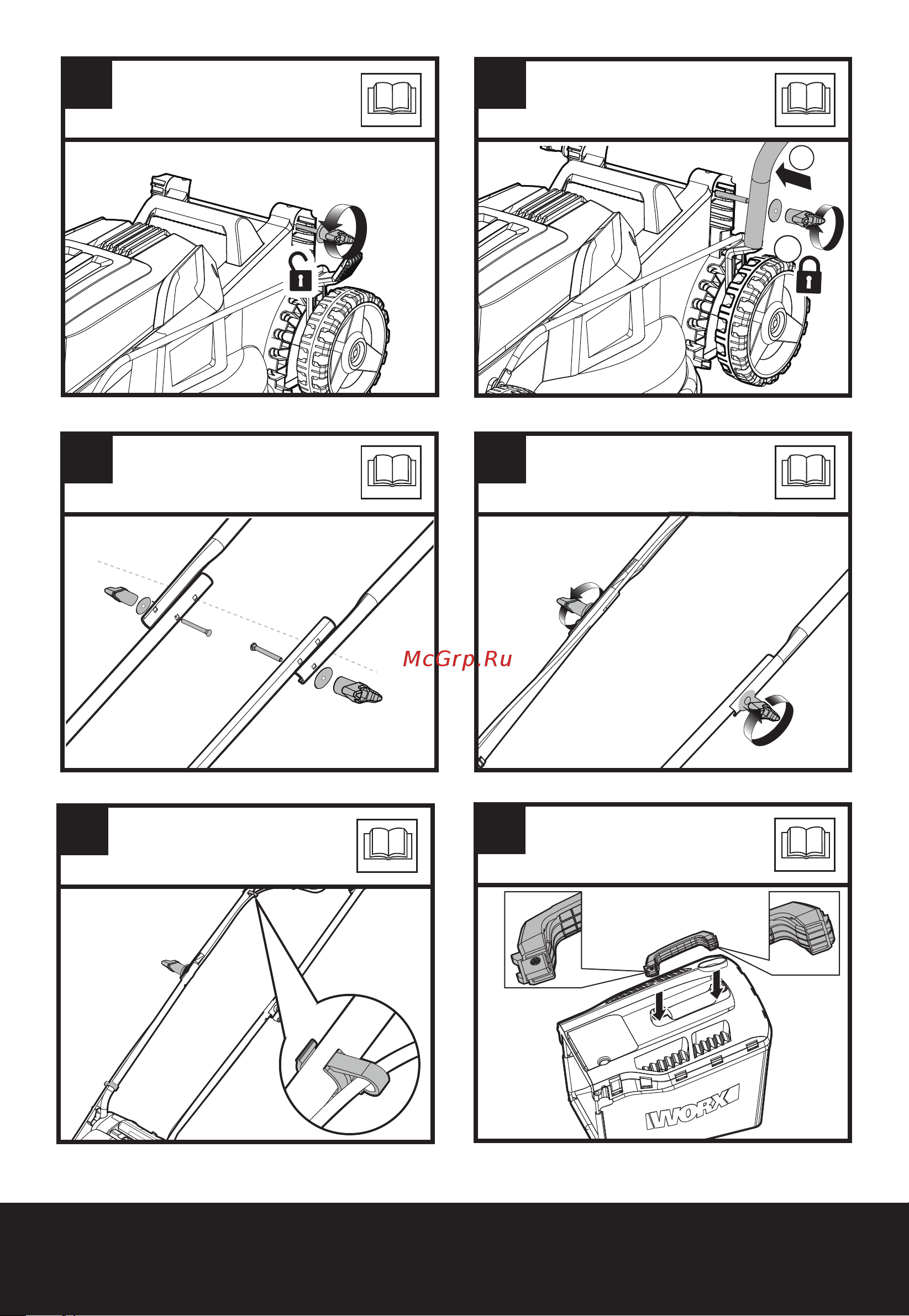 McGrp.Ru

WORX