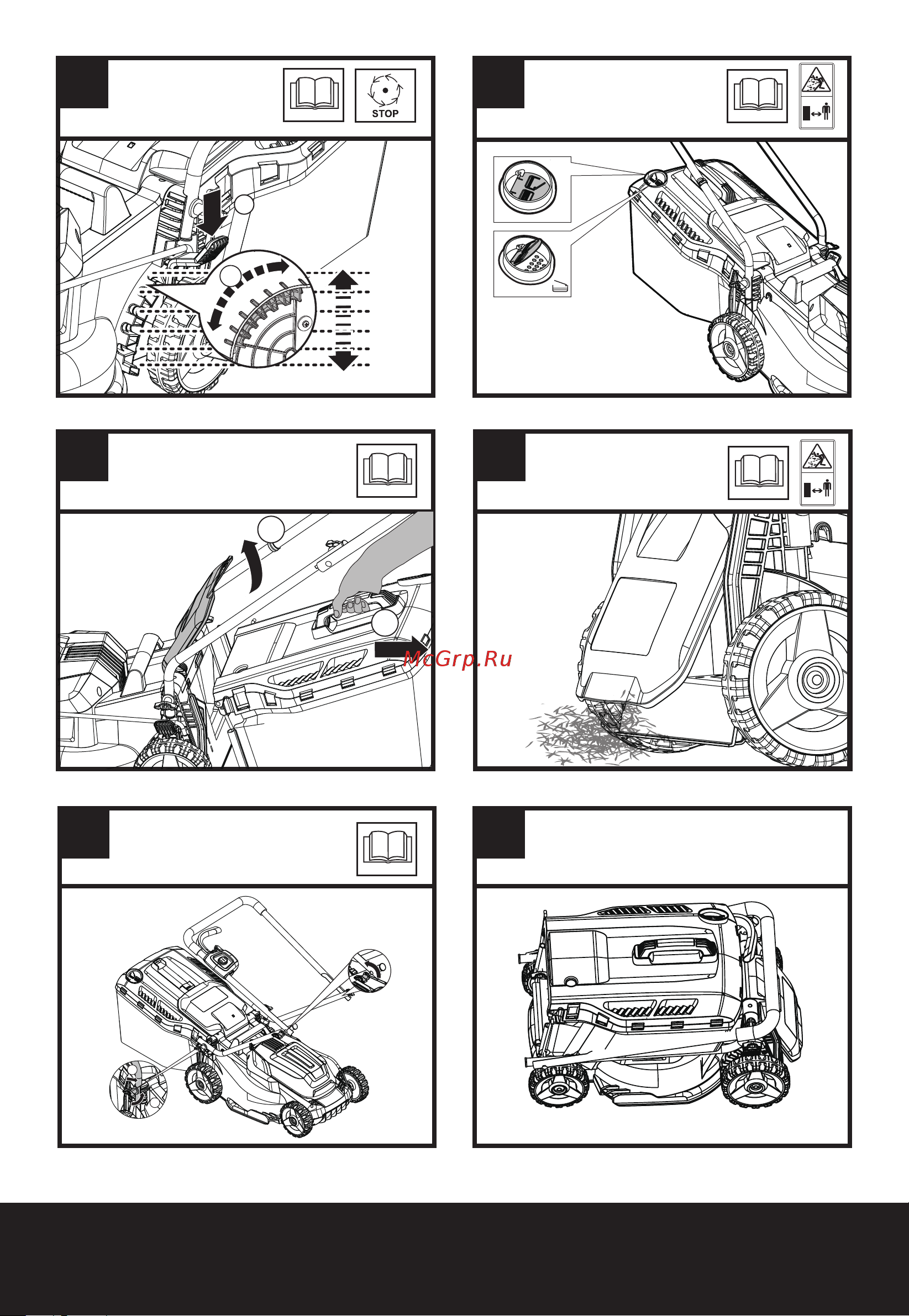 STOP

McGrp.Ru